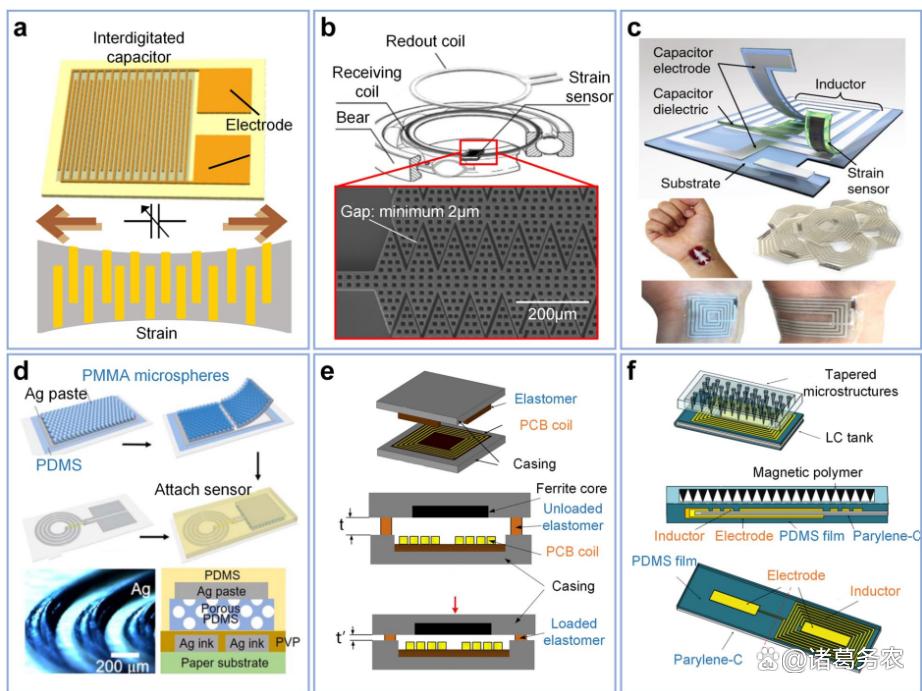 a

Interdigitated capacitor

Electrode

Strain

b

Redout coil

Receiving coil

Strain sensor

Bear

Gap: minimum 2μm

200μm

c

Capacitor electrode

Capacitor dielectric

Inductor

Substrate

Strain sensor

d

PMMA microspheres

Ag paste

PDMS

Attach sensor

Ag

200 μm

PDMS

Ag paste

Porous PDMS

Ag ink

Ag ink

PVP

Paper substrate

e

Elastomer

PCB coil

Casing

Ferrite core

t

Unloaded elastomer

PCB coil

Casing

t'

Loaded elastomer

f

Tapered microstructures

LC tank

Magnetic polymer

Inductor

Electrode

PDMS film

Parylene-C

PDMS film

Electrode

Inductor

Parylene-C

@诸葛务农