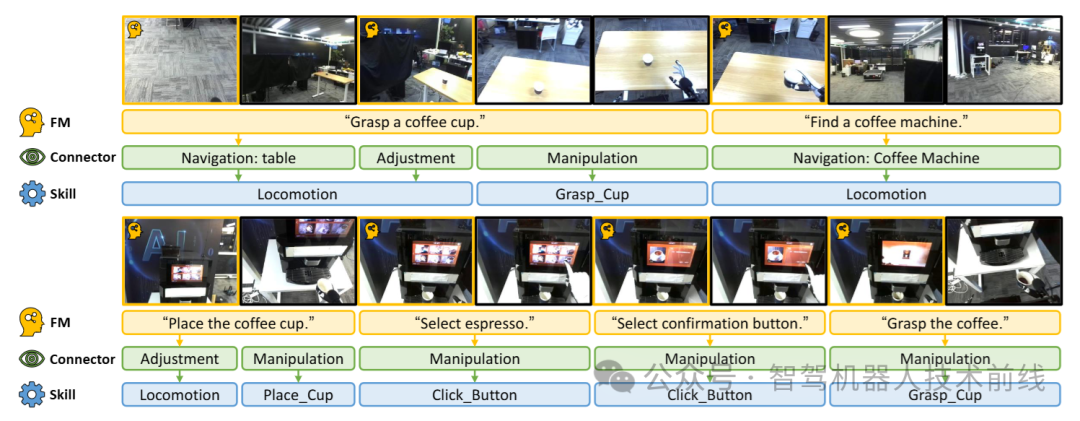 FM
"Grasp a coffee cup."
"Find a coffee machine."
Connector
Navigation: table
Adjustment
Manipulation
Navigation: Coffee Machine
Skill
Locomotion
Grasp_Cup
Locomotion

FM
"Place the coffee cup."
"Select espresso."
"Select confirmation button."
"Grasp the coffee."
Connector
Adjustment
Manipulation
Manipulation
Manipulation
Manipulation
Skill
Locomotion
Place_Cup
Click_Button
Click_Button
Grasp_Cup

公众号 · 智驾机器人技术前线