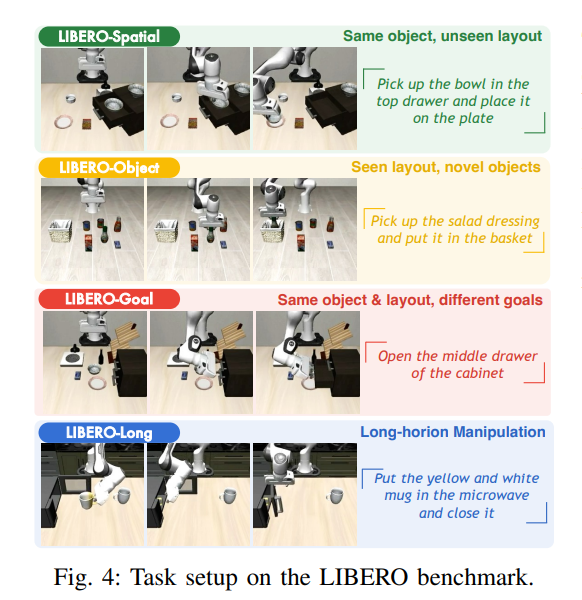 LIBERO-Spatial
Same object, unseen layout

Pick up the bowl in the top drawer and place it on the plate

LIBERO-Object
Seen layout, novel objects

Pick up the salad dressing and put it in the basket

LIBERO-Goal
Same object & layout, different goals

Open the middle drawer of the cabinet

LIBERO-Long
Long-horion Manipulation

Put the yellow and white mug in the microwave and close it

Fig. 4: Task setup on the LIBERO benchmark.