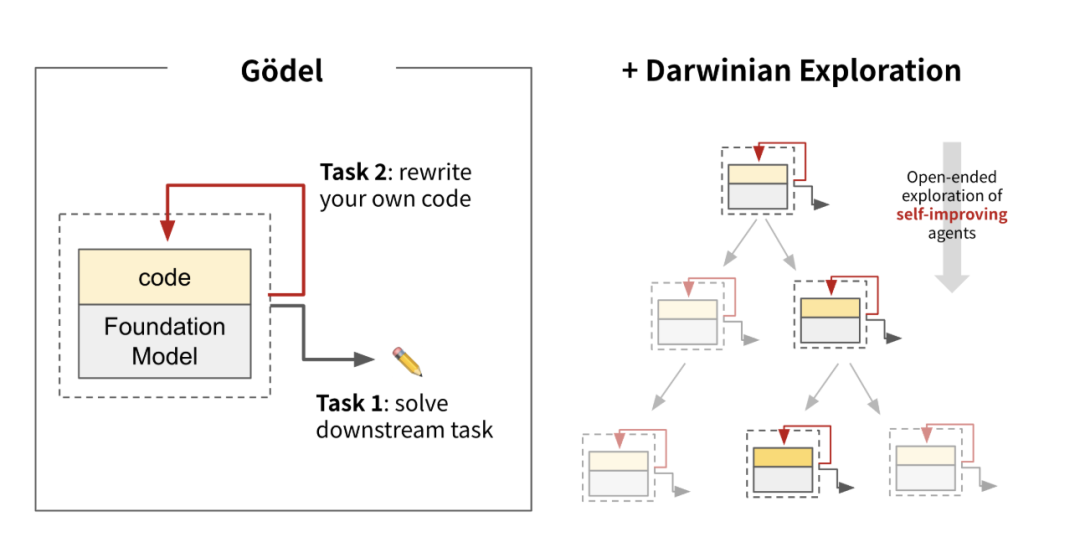 Gödel

Task 2: rewrite your own code

code

Foundation Model

Task 1: solve downstream task

+ Darwinian Exploration

Open-ended exploration of self-improving agents