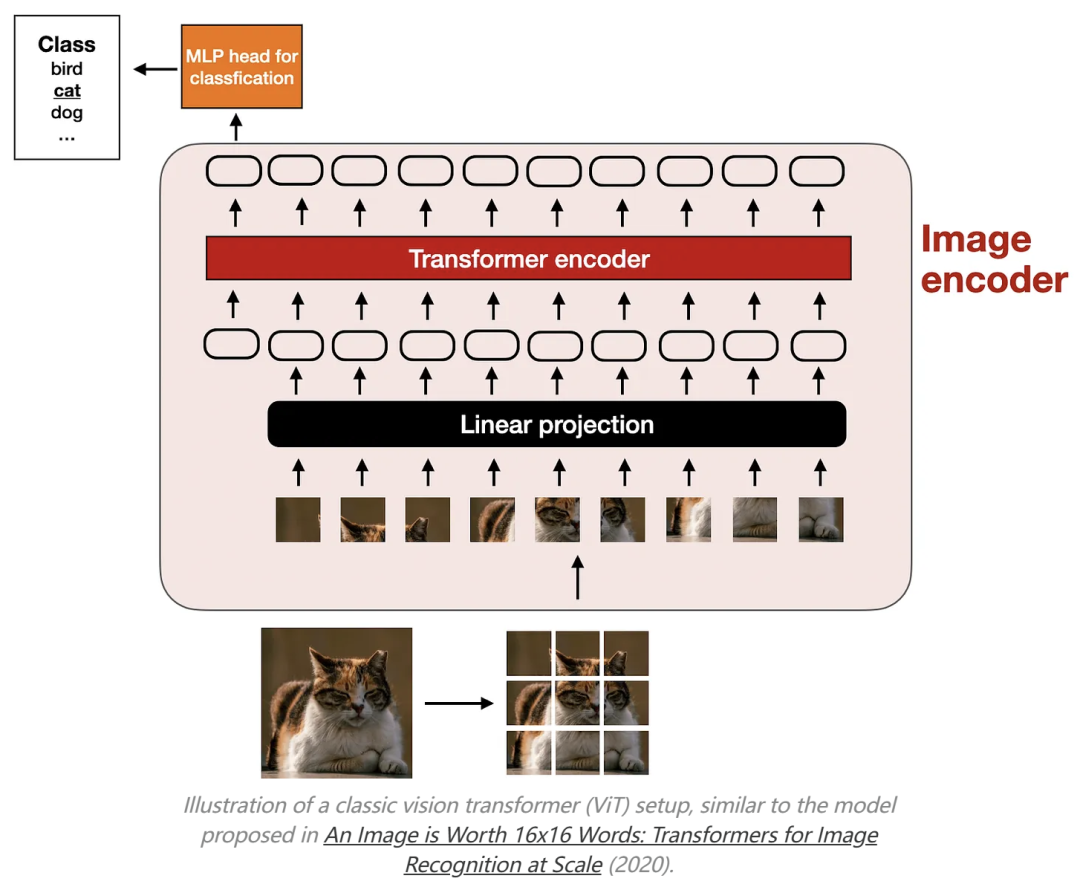 Class
bird
cat
dog
...

MLP head for classfication

Transformer encoder

Image encoder

Linear projection

Illustration of a classic vision transformer (ViT) setup, similar to the model proposed in An Image is Worth 16x16 Words: Transformers for Image Recognition at Scale (2020).