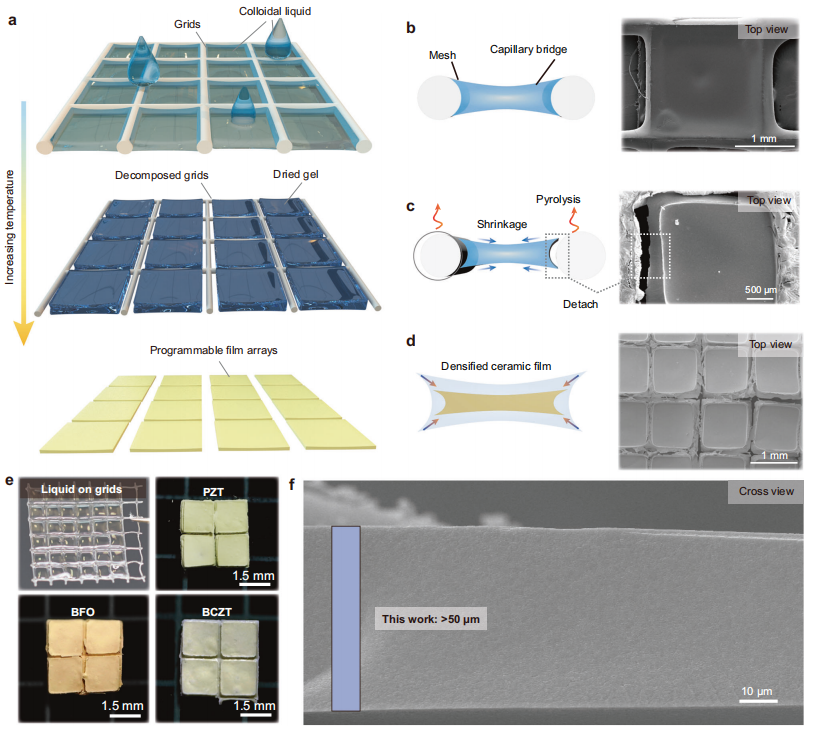 a

Grids

Colloidal liquid

Increasing temperature

Decomposed grids

Dried gel

Programmable film arrays

b

Mesh

Capillary bridge

Top view

1 mm

c

Shrinkage

Pyrolysis

Detach

Top view

500 μm

d

Densified ceramic film

Top view

1 mm

e

Liquid on grids

PZT

1.5 mm

BFO

1.5 mm

BCZT

1.5 mm

f

Cross view

This work: >50 μm

10 μm