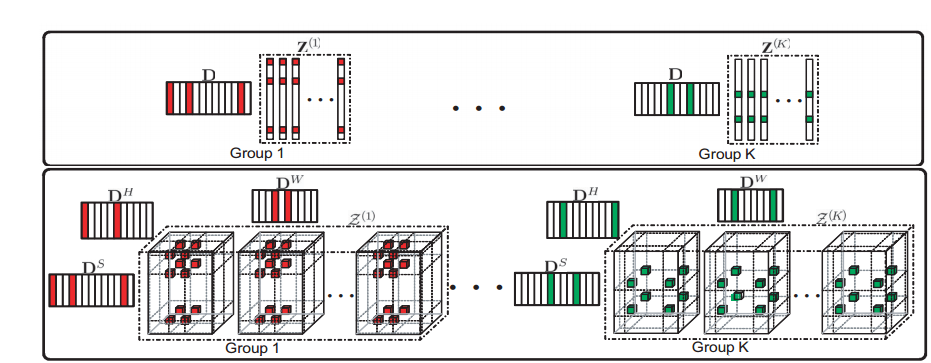 $\mathbf{D}$
$\mathbf{Z}^{(1)}$
Group 1
$\mathbf{D}$
$\mathbf{Z}^{(K)}$
Group K
$\mathbf{D}^{H}$
$\mathbf{D}^{W}$
$\mathcal{Z}^{(1)}$
$\mathbf{D}^{S}$
Group 1
$\mathbf{D}^{H}$
$\mathbf{D}^{W}$
$\mathcal{Z}^{(K)}$
$\mathbf{D}^{S}$
Group K