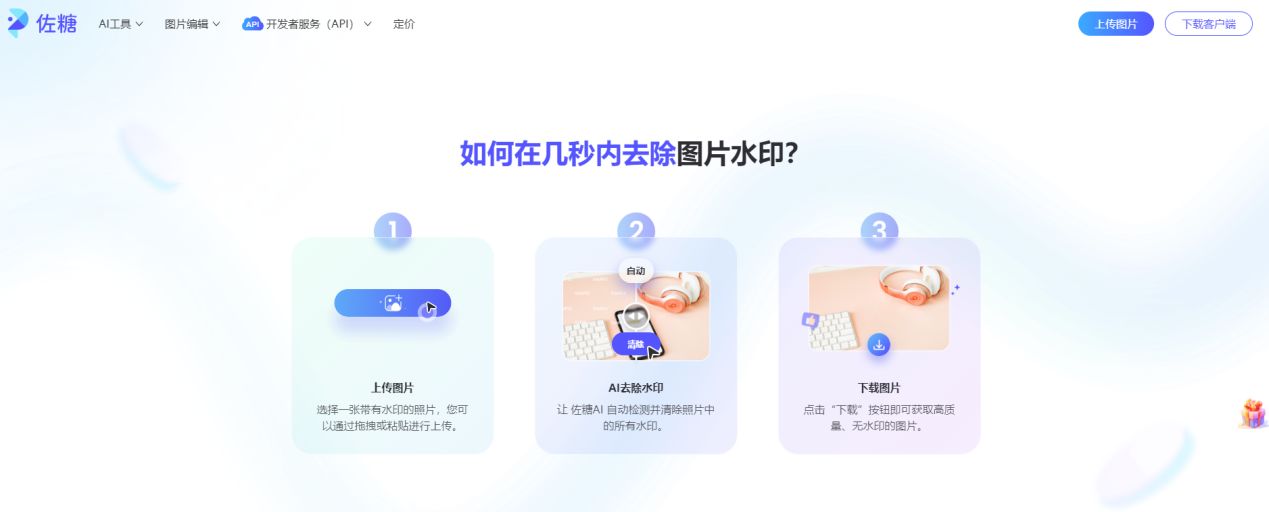 佐糖 AI工具 图片编辑 API 开发者服务（API） 定价 上传图片 下载客户端

如何在几秒内去除图片水印?

1

上传图片

选择一张带有水印的照片，您可以通过拖拽或粘贴进行上传。

2

自动

清除

AI去除水印

让 佐糖AI 自动检测并清除照片中的所有水印。

3

下载图片

点击“下载”按钮即可获取高质量、无水印的图片。