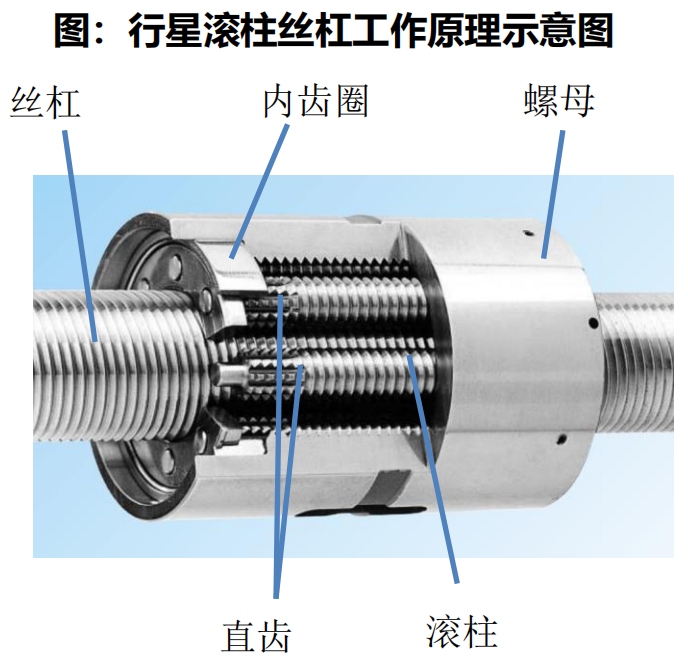 图：行星滚柱丝杠工作原理示意图

丝杠

内齿圈

螺母

直齿

滚柱