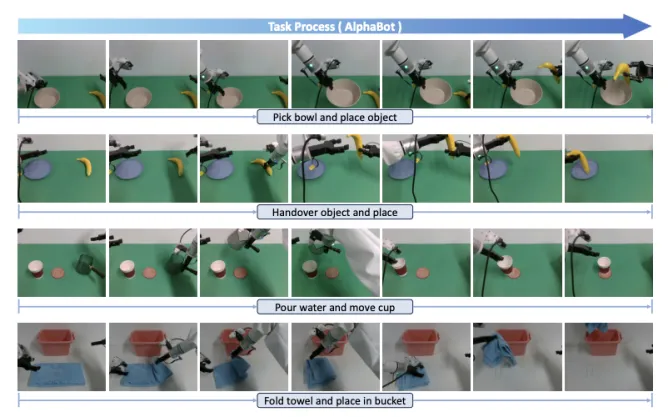 Task Process ( AlphaBot )

Pick bowl and place object

Handover object and place

Pour water and move cup

Fold towel and place in bucket