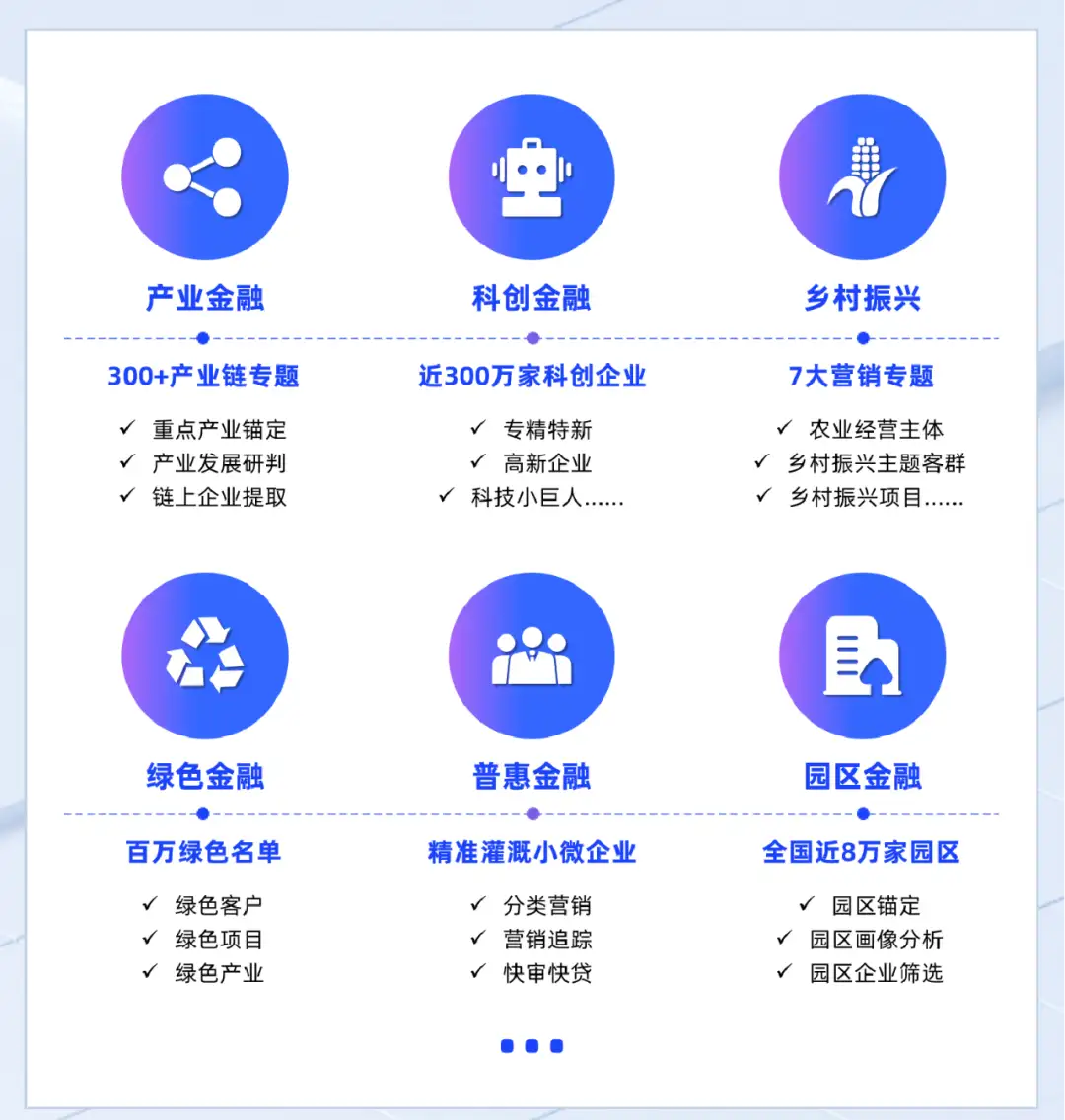 产业金融

300+产业链专题

✓ 重点产业锚定
✓ 产业发展研判
✓ 链上企业提取

科创金融

近300万家科创企业

✓ 专精特新
✓ 高新企业
✓ 科技小巨人……

乡村振兴

7大营销专题

✓ 农业经营主体
✓ 乡村振兴主题客群
✓ 乡村振兴项目……

绿色金融

百万绿色名单

✓ 绿色客户
✓ 绿色项目
✓ 绿色产业

普惠金融

精准灌溉小微企业

✓ 分类营销
✓ 营销追踪
✓ 快审快贷

园区金融

全国近8万家园区

✓ 园区锚定
✓ 园区画像分析
✓ 园区企业筛选