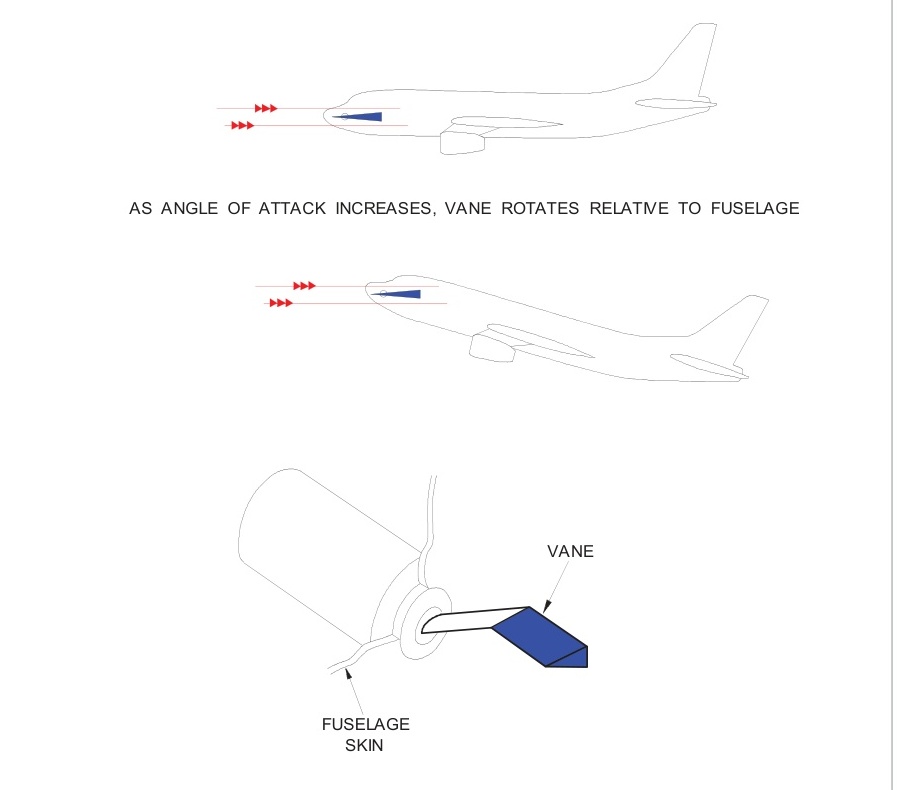 AS ANGLE OF ATTACK INCREASES, VANE ROTATES RELATIVE TO FUSELAGE

VANE

FUSELAGE SKIN