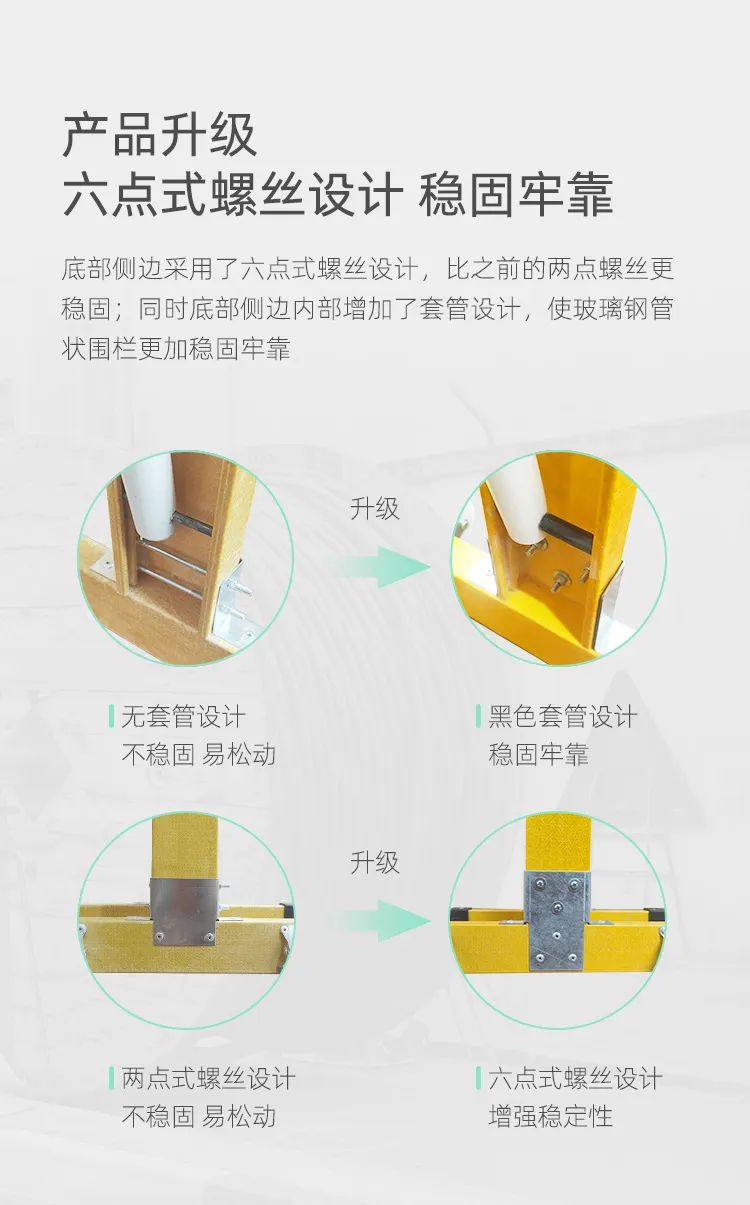 产品升级
六点式螺丝设计 稳固牢靠

底部侧边采用了六点式螺丝设计，比之前的两点螺丝更稳固；同时底部侧边内部增加了套管设计，使玻璃钢管状围栏更加稳固牢靠

升级

无套管设计
不稳固 易松动

黑色套管设计
稳固牢靠

升级

两点式螺丝设计
不稳固 易松动

六点式螺丝设计
增强稳定性