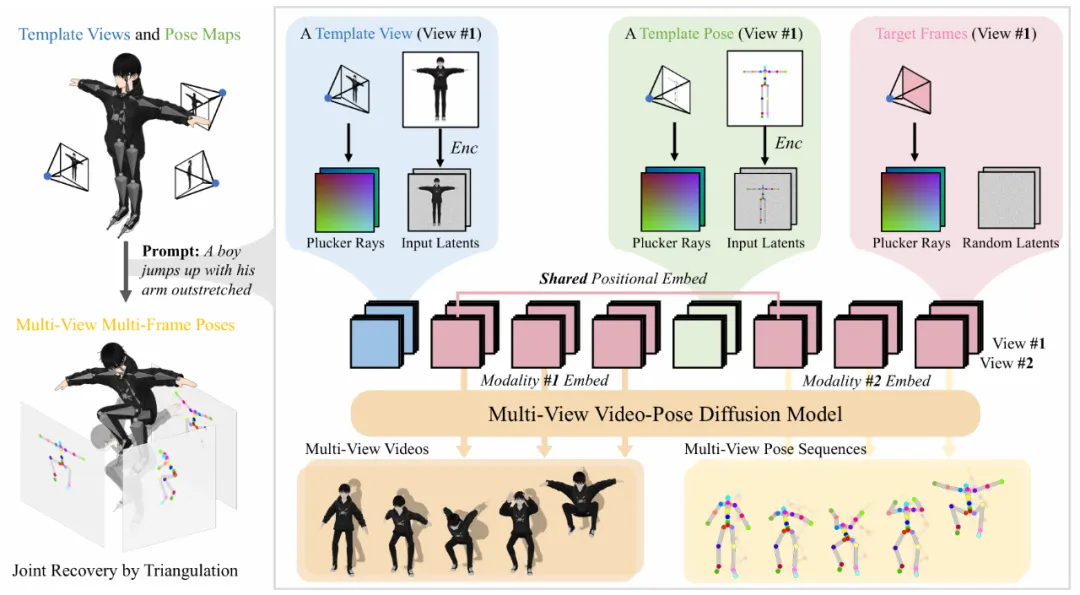 Template Views and Pose Maps

Prompt: A boy jumps up with his arm outstretched

Multi-View Multi-Frame Poses

Joint Recovery by Triangulation

A Template View (View #1)

Enc

Plucker Rays

Input Latents

A Template Pose (View #1)

Enc

Plucker Rays

Input Latents

Target Frames (View #1)

Plucker Rays

Random Latents

Shared Positional Embed

View #1
View #2

Modality #1 Embed

Modality #2 Embed

Multi-View Video-Pose Diffusion Model

Multi-View Videos

Multi-View Pose Sequences