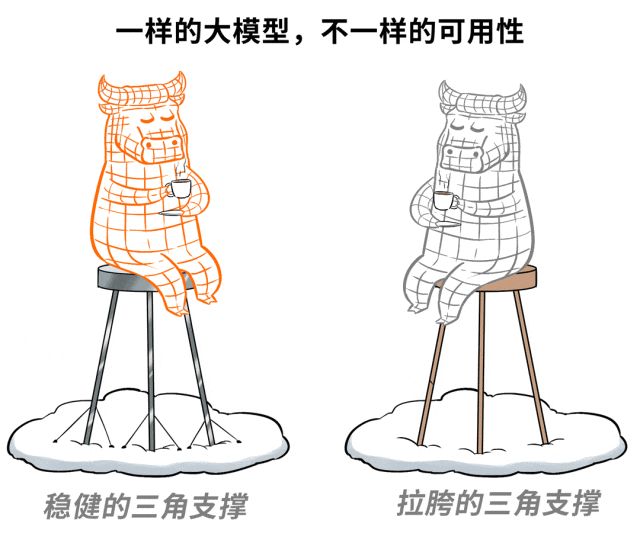 一样的大模型，不一样的可用性

稳健的三角支撑

拉胯的三角支撑