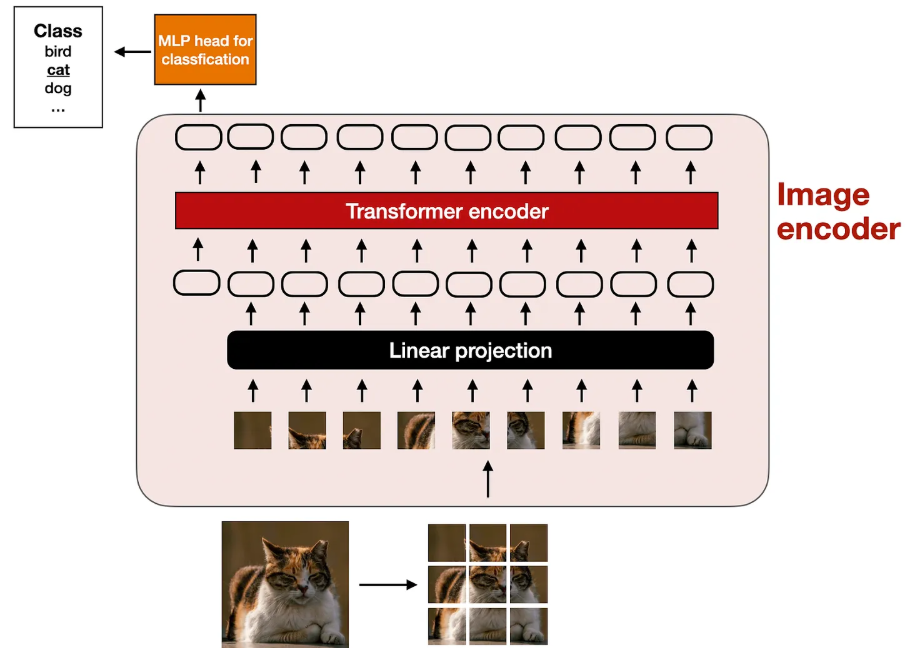 Class
bird
cat
dog
...

MLP head for classfication

Transformer encoder

Image encoder

Linear projection