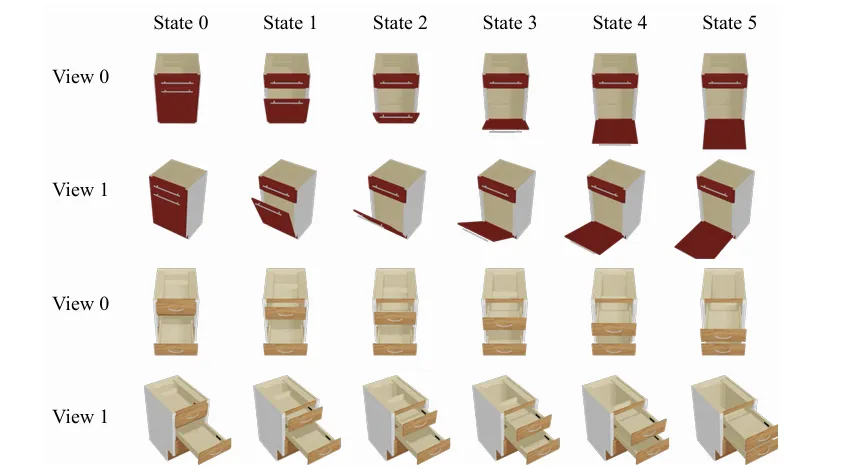 State 0 State 1 State 2 State 3 State 4 State 5

View 0

View 1

View 0

View 1