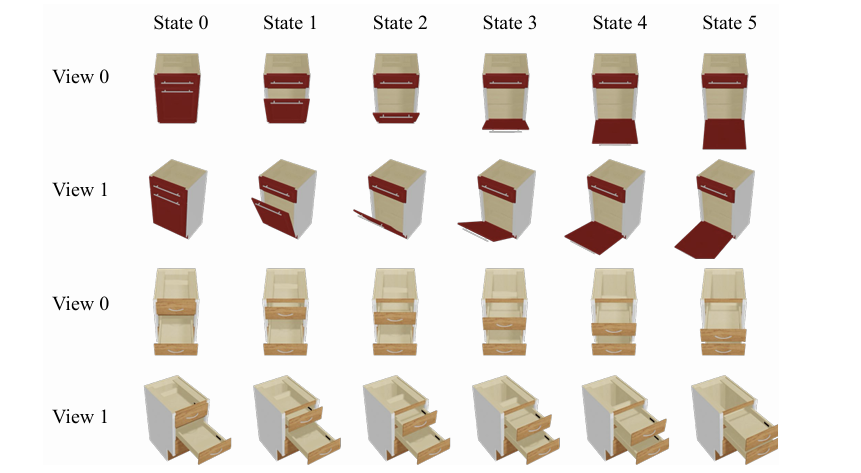 State 0 State 1 State 2 State 3 State 4 State 5

View 0

View 1

View 0

View 1