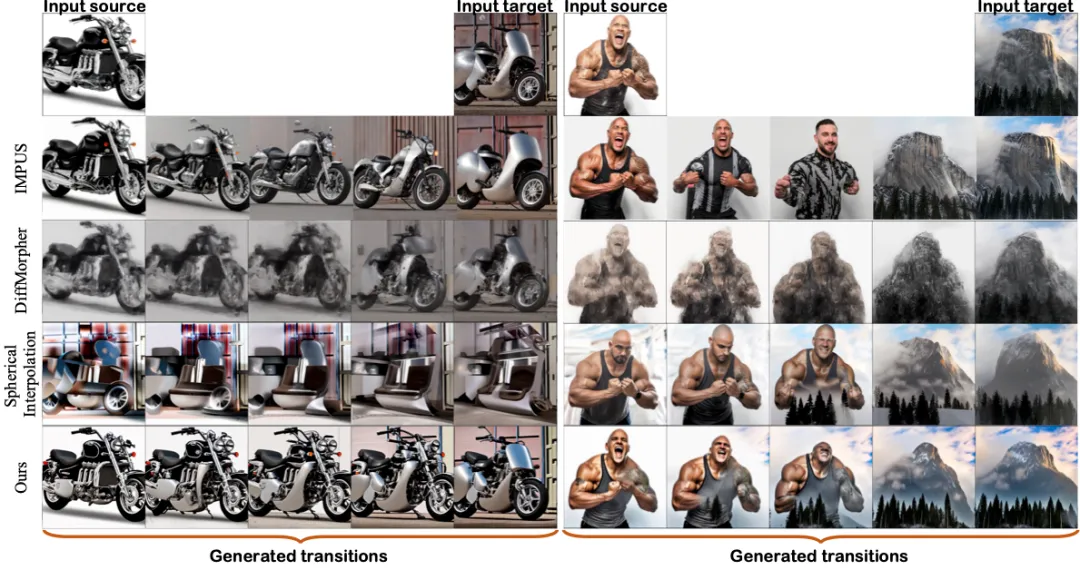 Input source
Input target
Input source
Input target

IMPUS
DiffMorpher
Spherical Interpolation
Ours

Generated transitions
Generated transitions