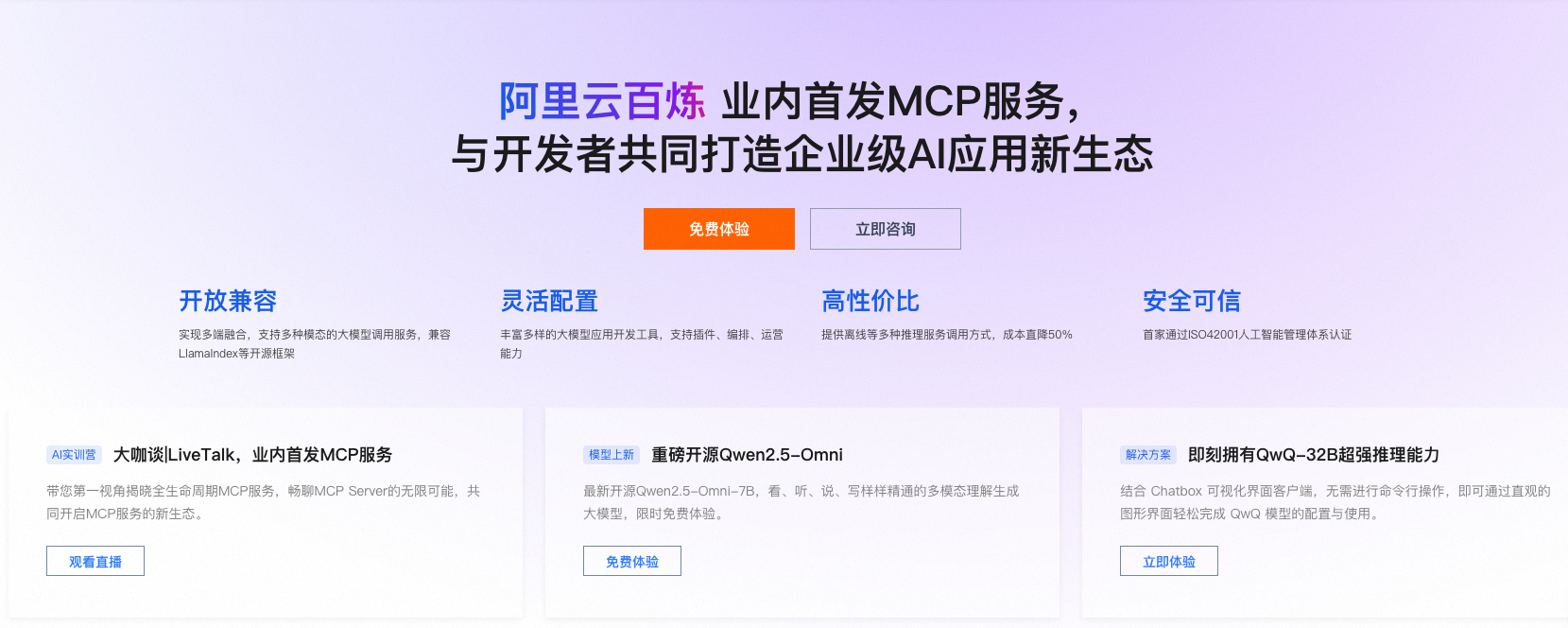 阿里云百炼 业内首发MCP服务，
与开发者共同打造企业级AI应用新生态

免费体验

立即咨询

开放兼容

实现多端融合，支持多种模态的大模型调用服务，兼容LlamaIndex等开源框架

灵活配置

丰富多样的大模型应用开发工具，支持插件、编排、运营能力

高性价比

提供离线等多种推理服务调用方式，成本直降50%

安全可信

首家通过ISO42001人工智能管理体系认证

AI实训营 大咖谈|LiveTalk，业内首发MCP服务

带您第一视角揭晓全生命周期MCP服务，畅聊MCP Server的无限可能，共同开启MCP服务的新生态。

观看直播

模型上新 重磅开源Qwen2.5-Omni

最新开源Qwen2.5-Omni-7B，看、听、说、写样样精通的多模态理解生成大模型，限时免费体验。

免费体验

解决方案 即刻拥有QwQ-32B超强推理能力

结合 Chatbox 可视化界面客户端，无需进行命令行操作，即可通过直观的图形界面轻松完成 QwQ 模型的配置与使用。

立即体验