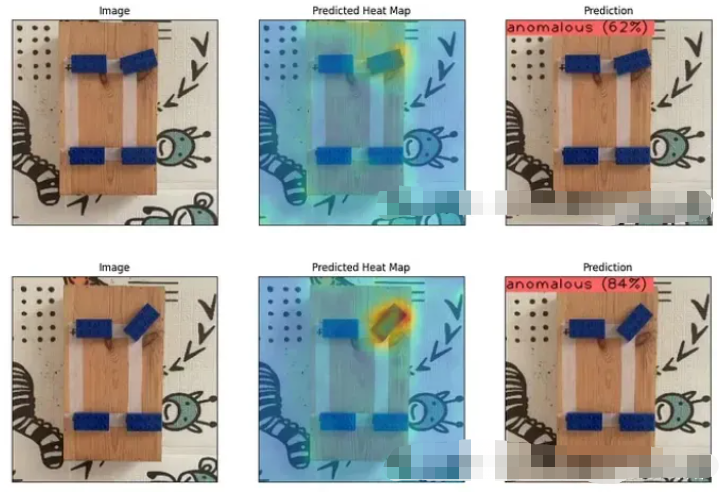 Image

Predicted Heat Map

Prediction

anomalous (62%)

Image

Predicted Heat Map

Prediction

anomalous (84%)