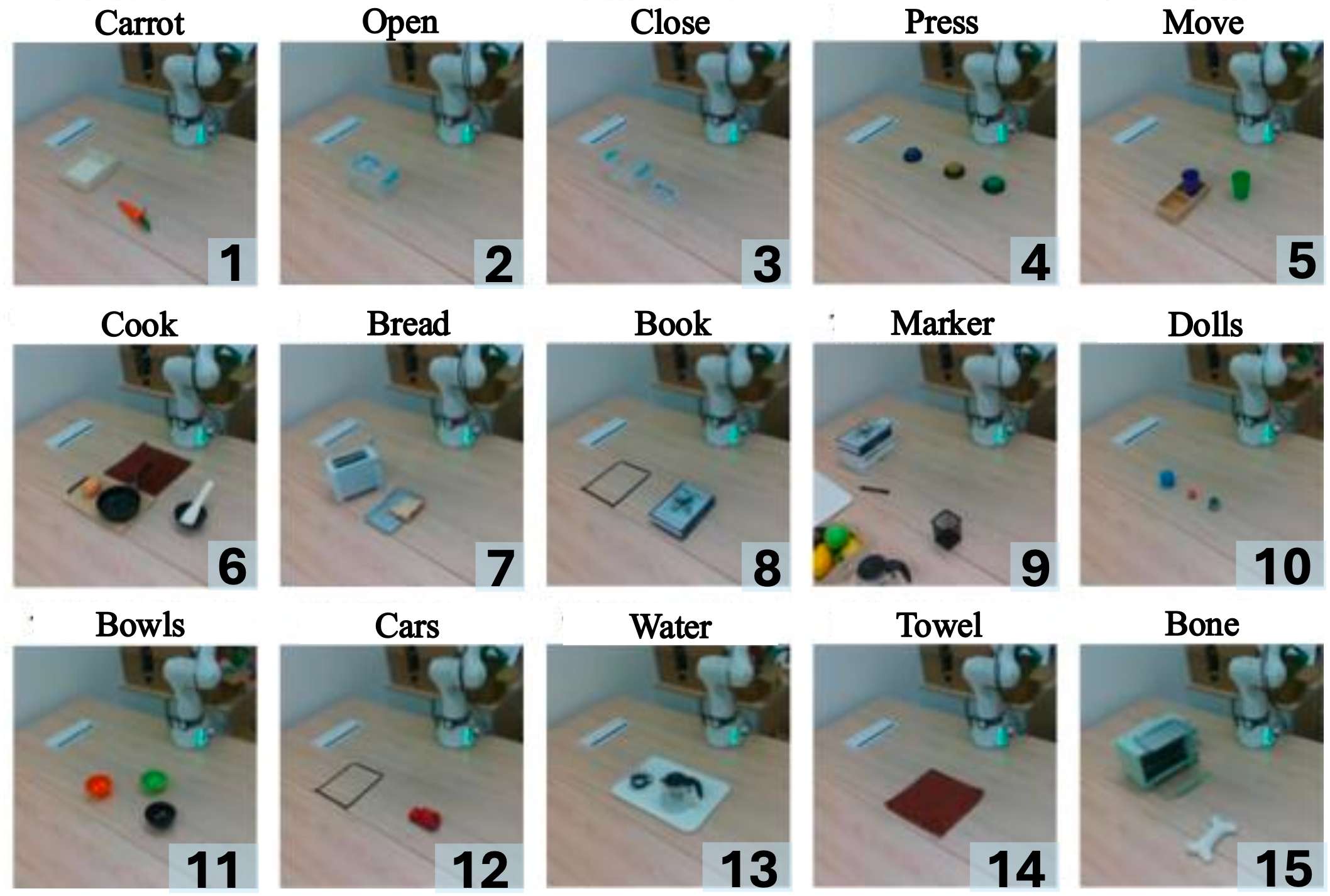 Carrot
1

Open
2

Close
3

Press
4

Move
5

Cook
6

Bread
7

Book
8

Marker
9

Dolls
10

Bowls
11

Cars
12

Water
13

Towel
14

Bone
15