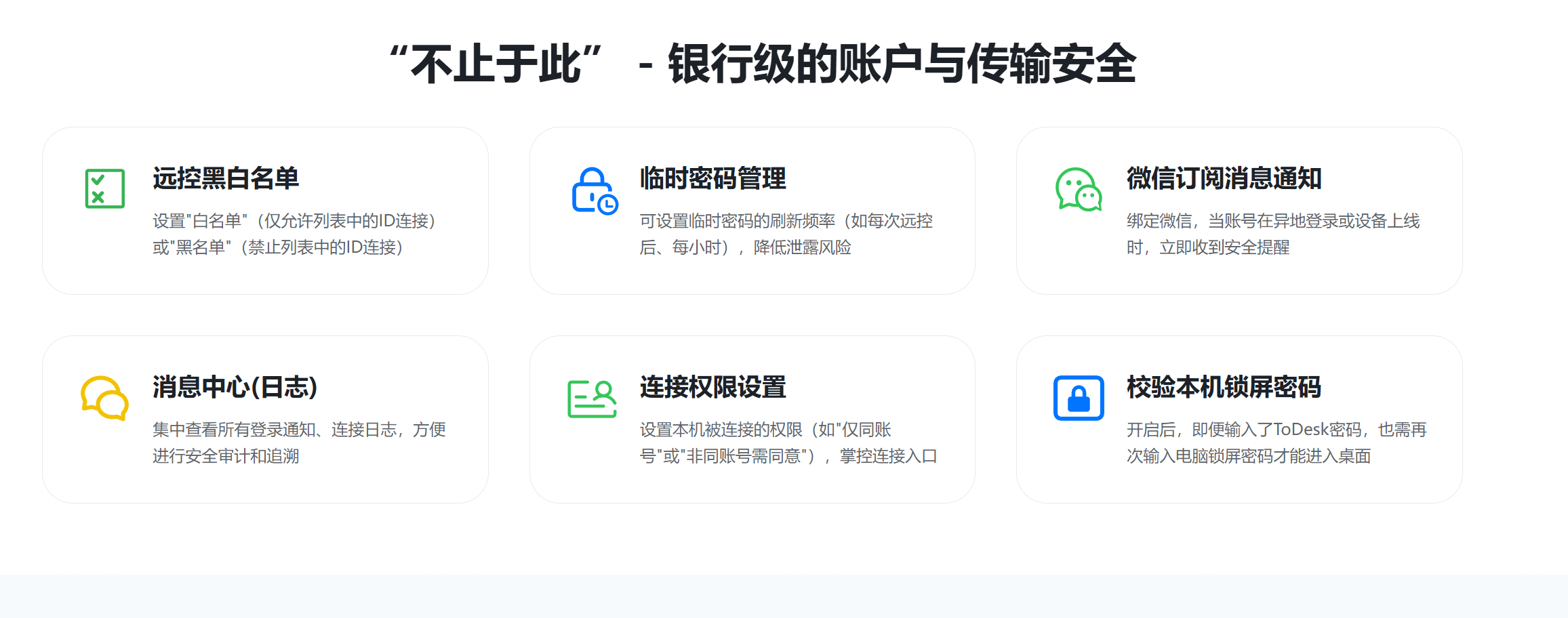 “不止于此” - 银行级的账户与传输安全

远控黑白名单

设置“白名单”（仅允许列表中的ID连接）或“黑名单”（禁止列表中的ID连接）

临时密码管理

可设置临时密码的刷新频率（如每次远控后、每小时），降低泄露风险

微信订阅消息通知

绑定微信，当账号在异地登录或设备上线时，立即收到安全提醒

消息中心(日志)

集中查看所有登录通知、连接日志，方便进行安全审计和追溯

连接权限设置

设置本机被连接的权限（如“仅同账号”或“非同账号需同意”），掌控连接入口

校验本机锁屏密码

开启后，即便输入了ToDesk密码，也需再次输入电脑锁屏密码才能进入桌面