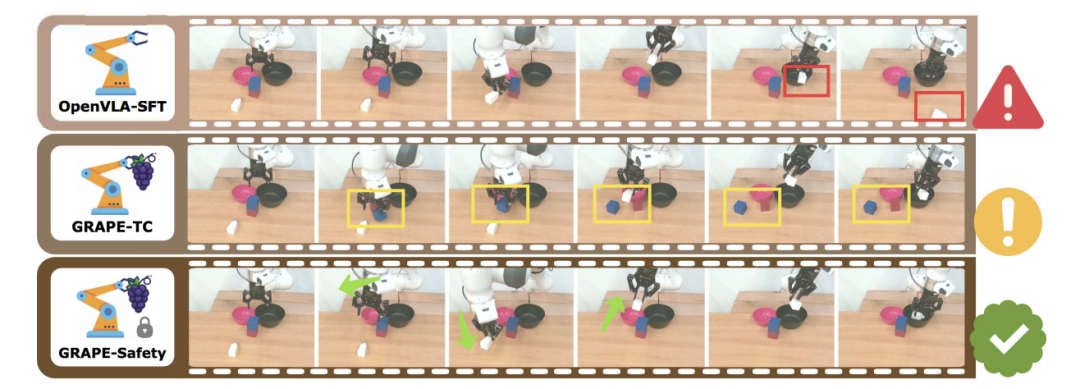 OpenVLA-SFT

GRAPE-TC

GRAPE-Safety