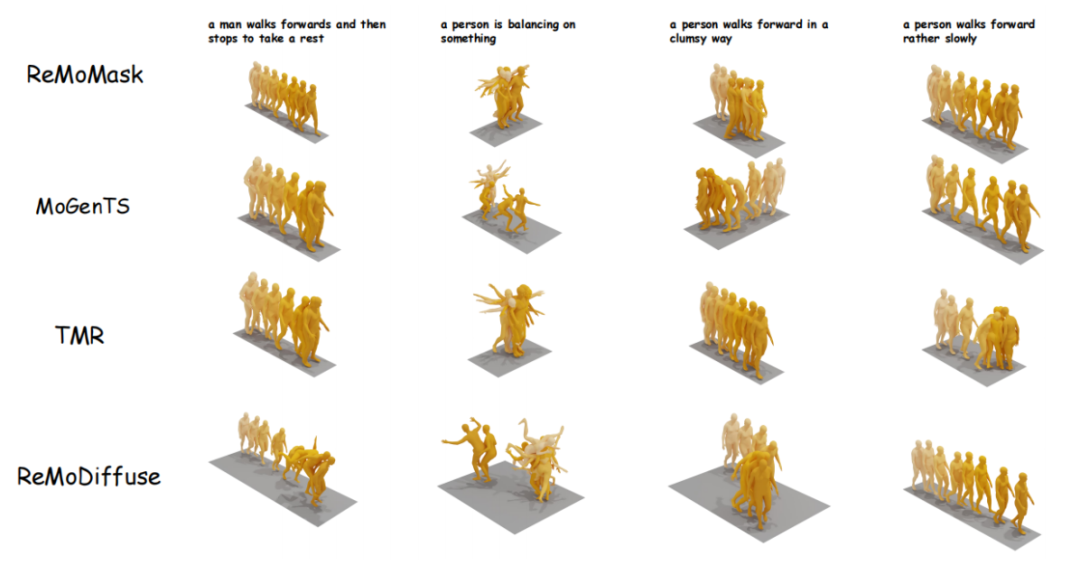 a man walks forwards and then stops to take a rest

a person is balancing on something

a person walks forward in a clumsy way

a person walks forward rather slowly

ReMoMask

MoGenTS

TMR

ReMoDiffuse