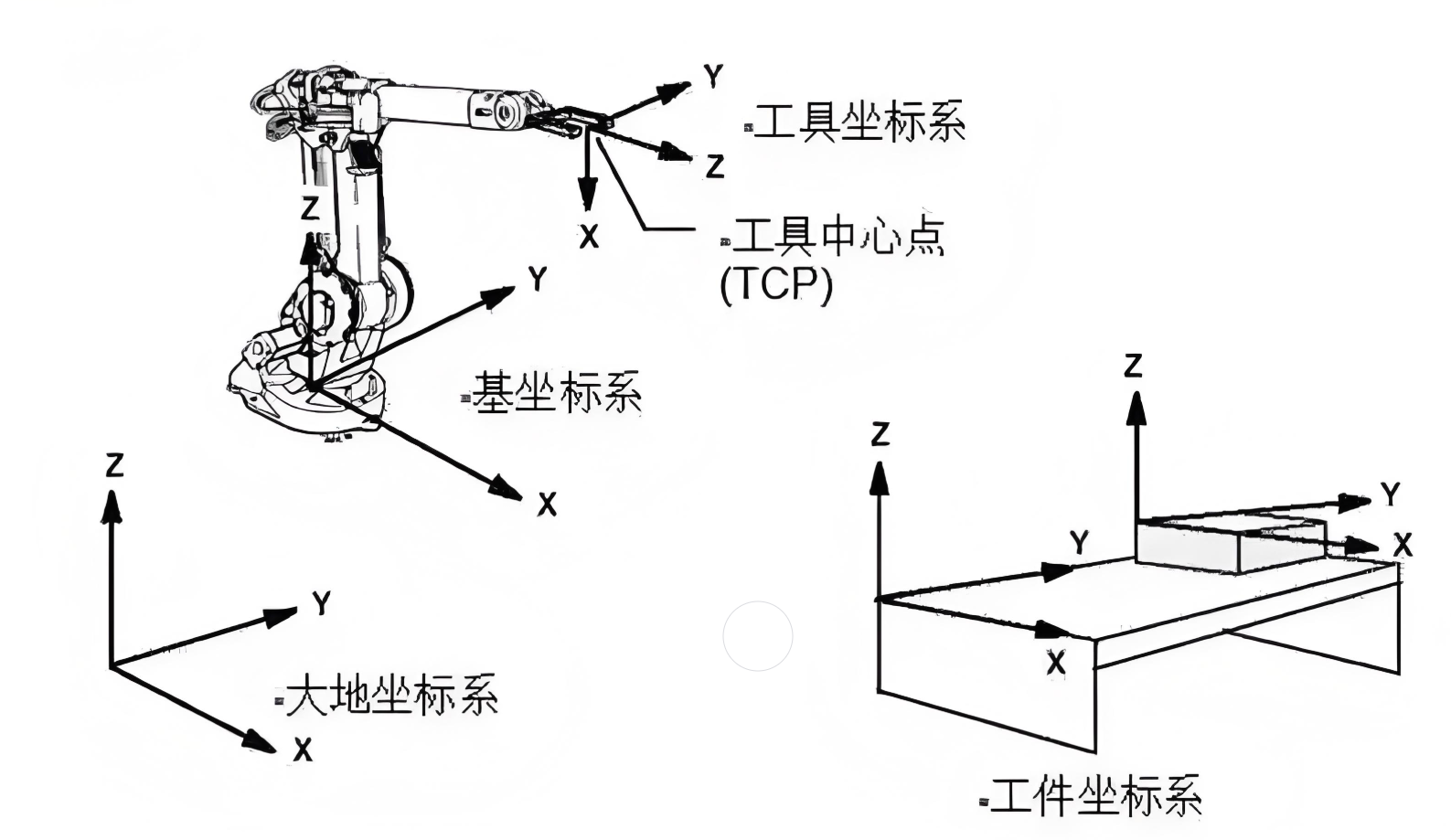 Y
工具坐标系
Z
X
工具中心点
(TCP)
Z
Y
基坐标系
X
Z
Y
大地坐标系
X
Z
Z
Y
Y
X
X
工件坐标系