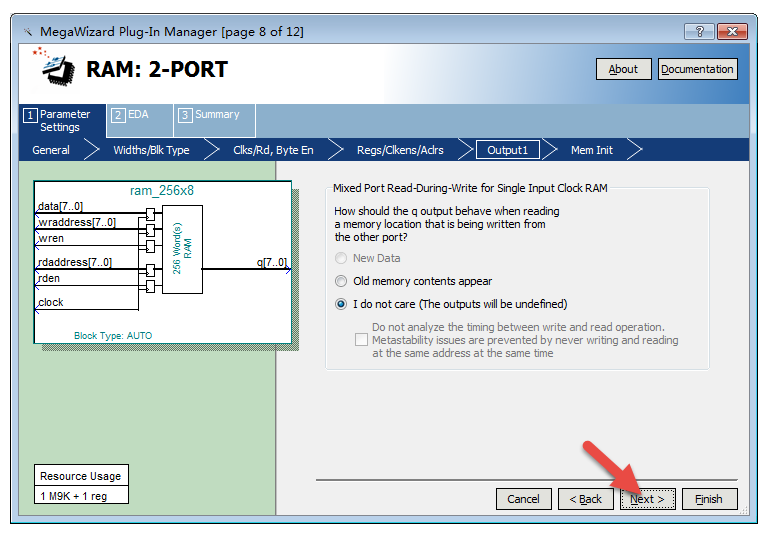 MegaWizard Plug-In Manager [page 8 of 12]

?

RAM: 2-PORT

About

Documentation

1 Parameter Settings

2 EDA

3 Summary

General

Widths/Blk Type

Clks/Rd, Byte En

Regs/Clkens/Aclrs

Output1

Mem Init

ram_256x8

data[7..0]

wraddress[7..0]

wren

rdaddress[7..0]

rden

clock

256 Word(s) RAM

q[7..0]

Block Type: AUTO

Mixed Port Read-During-Write for Single Input Clock RAM

How should the q output behave when reading a memory location that is being written from the other port?

New Data

Old memory contents appear

I do not care (The outputs will be undefined)

Do not analyze the timing between write and read operation. Metastability issues are prevented by never writing and reading at the same address at the same time

Resource Usage

1 M9K + 1 reg

Cancel

< Back

Next >

Finish