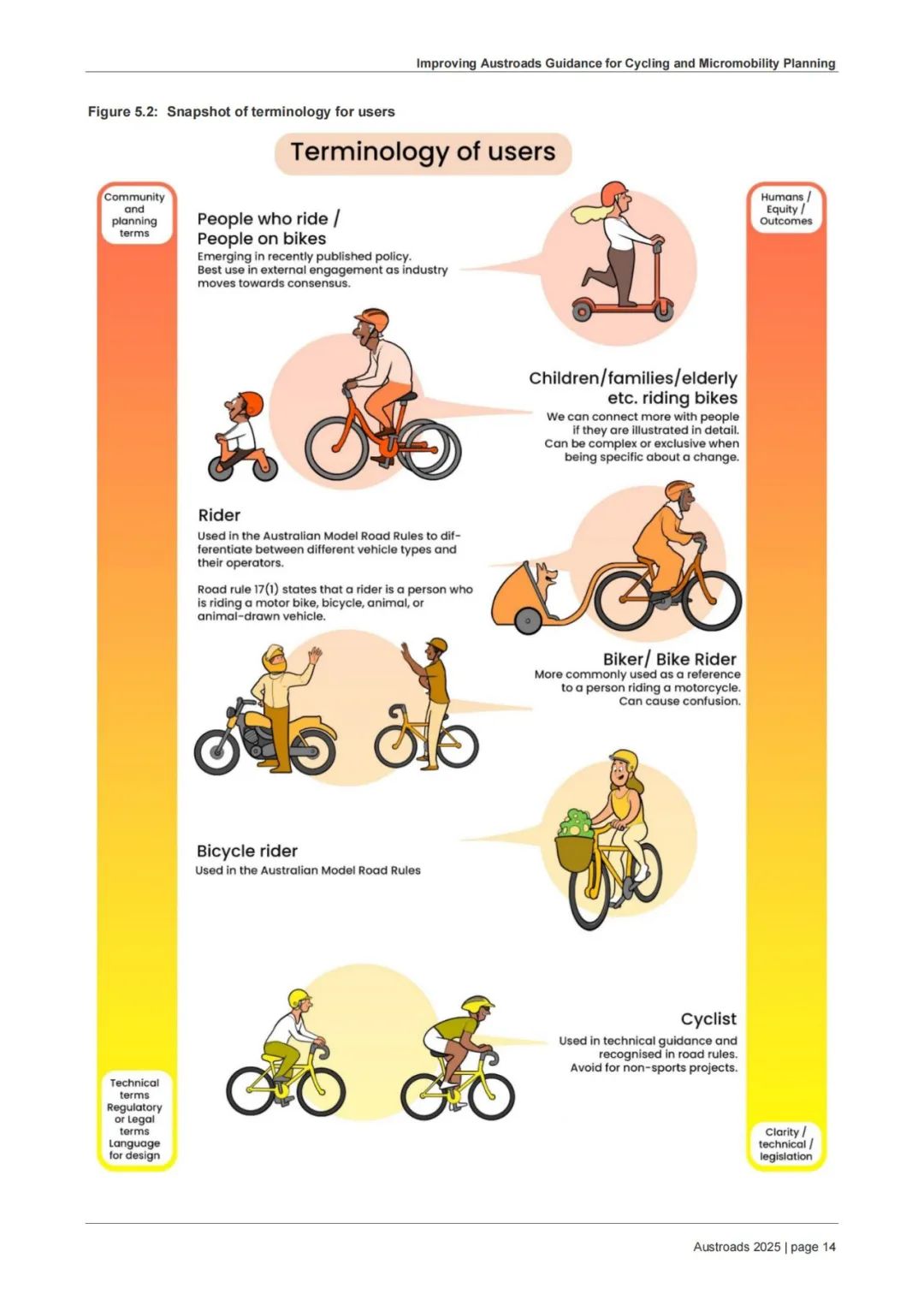 Improving Austroads Guidance for Cycling and Micromobility Planning

Figure 5.2: Snapshot of terminology for users

Terminology of users

Community and planning terms

Humans / Equity / Outcomes

People who ride / People on bikes
Emerging in recently published policy. Best use in external engagement as industry moves towards consensus.

Children/families/elderly etc. riding bikes
We can connect more with people if they are illustrated in detail. Can be complex or exclusive when being specific about a change.

Rider
Used in the Australian Model Road Rules to differentiate between different vehicle types and their operators.

Road rule 17(1) states that a rider is a person who is riding a motor bike, bicycle, animal, or animal-drawn vehicle.

Biker/ Bike Rider
More commonly used as a reference to a person riding a motorcycle. Can cause confusion.

Bicycle rider
Used in the Australian Model Road Rules

Cyclist
Used in technical guidance and recognised in road rules. Avoid for non-sports projects.

Technical terms Regulatory or Legal terms Language for design

Clarity / technical / legislation

Austroads 2025 | page 14