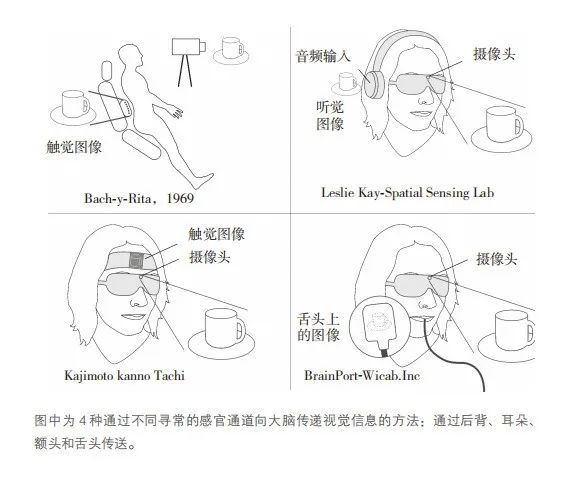 触觉图像

Bach-y-Rita，1969

音频输入

摄像头

听觉图像

Leslie Kay-Spatial Sensing Lab

触觉图像

摄像头

Kajimoto kanno Tachi

摄像头

舌头上的图像

BrainPort-Wicab.Inc

图中为 4 种通过不同寻常的感官通道向大脑传递视觉信息的方法：通过后背、耳朵、额头和舌头传送。