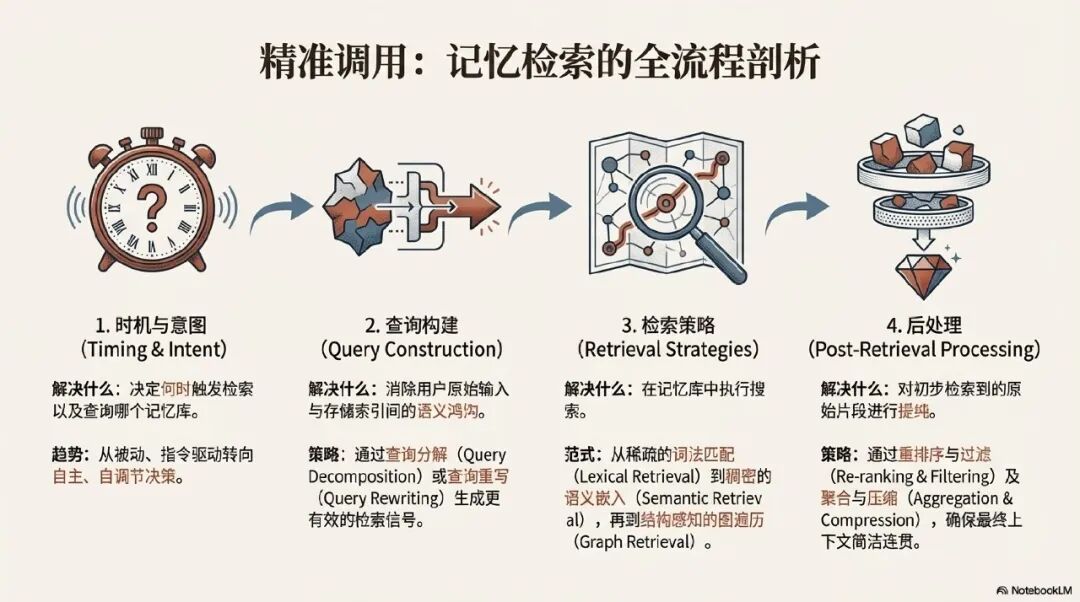 精准调用：记忆检索的全流程剖析

1. 时机与意图
（Timing & Intent）

解决什么：决定何时触发检索以及查询哪个记忆库。

趋势：从被动、指令驱动转向自主、自调节决策。

2. 查询构建
（Query Construction）

解决什么：消除用户原始输入与存储索引间的语义鸿沟。

策略：通过查询分解（Query Decomposition）或查询重写（Query Rewriting）生成更有效的检索信号。

3. 检索策略
（Retrieval Strategies）

解决什么：在记忆库中执行搜索。

范式：从稀疏的词法匹配（Lexical Retrieval）到稠密的语义嵌入（Semantic Retrieval），再到结构感知的图遍历（Graph Retrieval）。

4. 后处理
（Post-Retrieval Processing）

解决什么：对初步检索到的原始片段进行提纯。

策略：通过重排序与过滤（Re-ranking & Filtering）及聚合与压缩（Aggregation & Compression），确保最终上下文简洁连贯。

NotebookLM