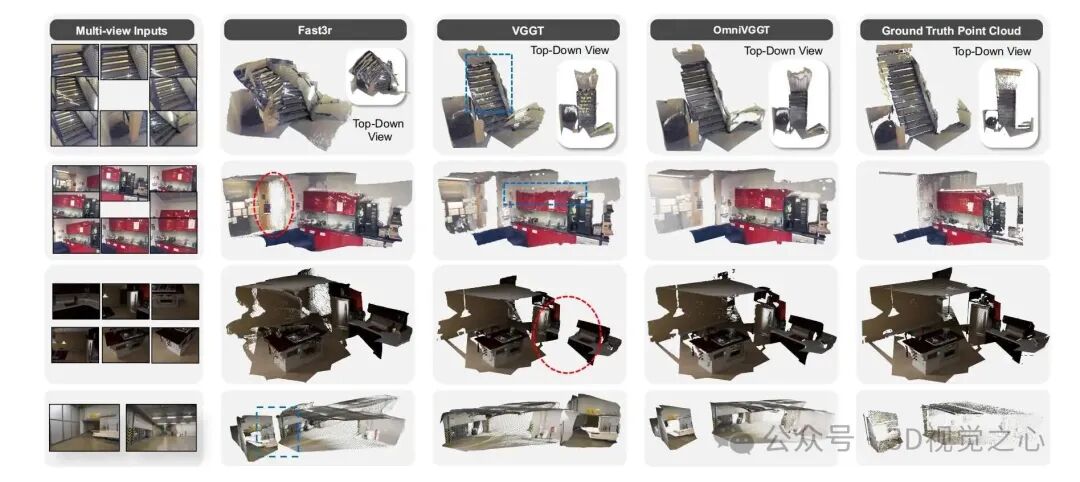 Multi-view Inputs

Fast3r

Top-Down View

VGGT

Top-Down View

OmniVGGT

Top-Down View

Ground Truth Point Cloud

Top-Down View

公众号 · 3D视觉之心