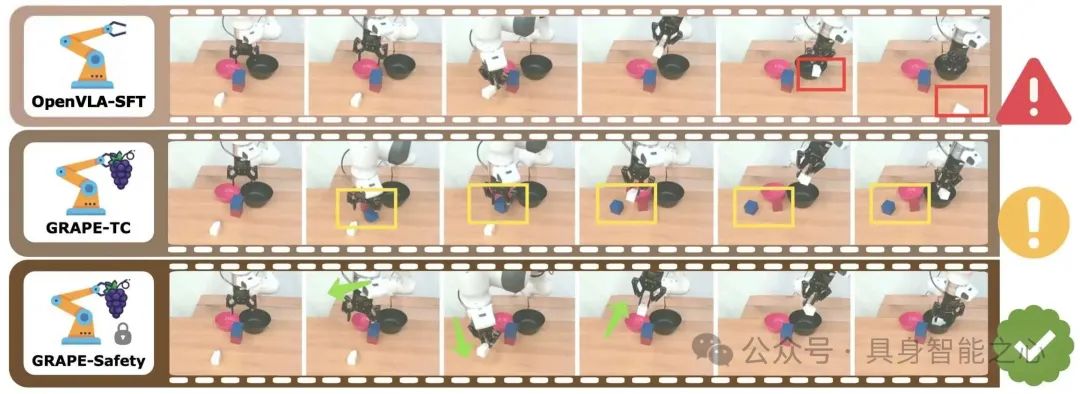 OpenVLA-SFT

GRAPE-TC

GRAPE-Safety

公众号 · 具身智能之心