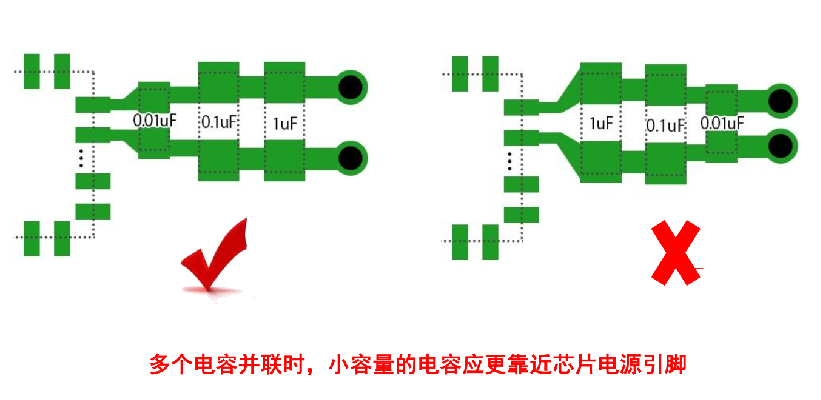 0.01uF
0.1uF
1uF

1uF
0.1uF
0.01uF

多个电容并联时，小容量的电容应更靠近芯片电源引脚