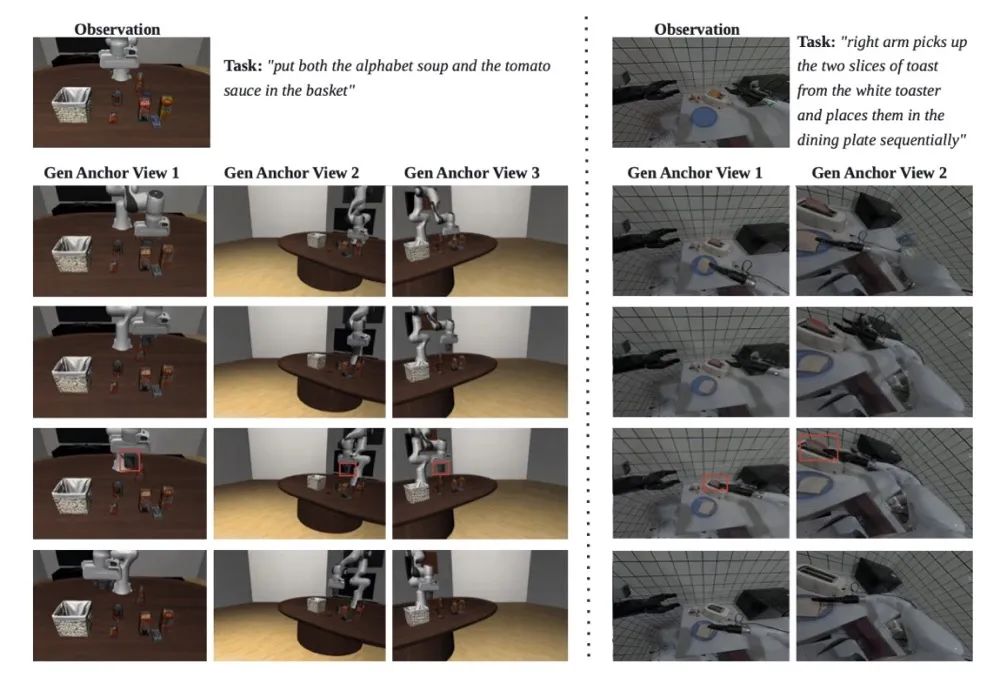 Observation

Task: "put both the alphabet soup and the tomato sauce in the basket"

Gen Anchor View 1

Gen Anchor View 2

Gen Anchor View 3

Observation

Task: "right arm picks up the two slices of toast from the white toaster and places them in the dining plate sequentially"

Gen Anchor View 1

Gen Anchor View 2