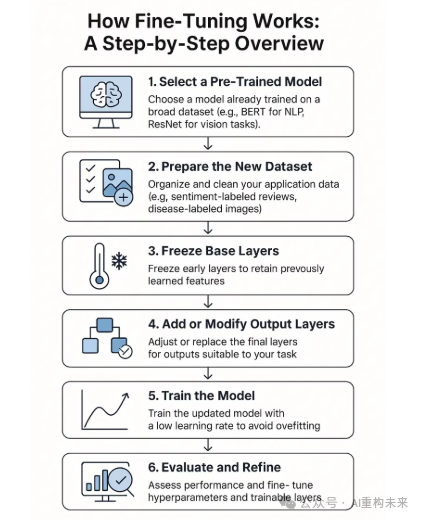 How Fine-Tuning Works: A Step-by-Step Overview

1. Select a Pre-Trained Model
Choose a model already trained on a broad dataset (e.g., BERT for NLP, ResNet for vision tasks).

2. Prepare the New Dataset
Organize and clean your application data (e.g, sentiment-labeled reviews, disease-labeled images)

3. Freeze Base Layers
Freeze early layers to retain prevously learned features

4. Add or Modify Output Layers
Adjust or replace the final layers for outputs suitable to your task

5. Train the Model
Train the updated model with a low learning rate to avoid ovefitting

6. Evaluate and Refine
Assess performance and fine- tune hyperparameters and trainable layers

公众号 · AI重构未来