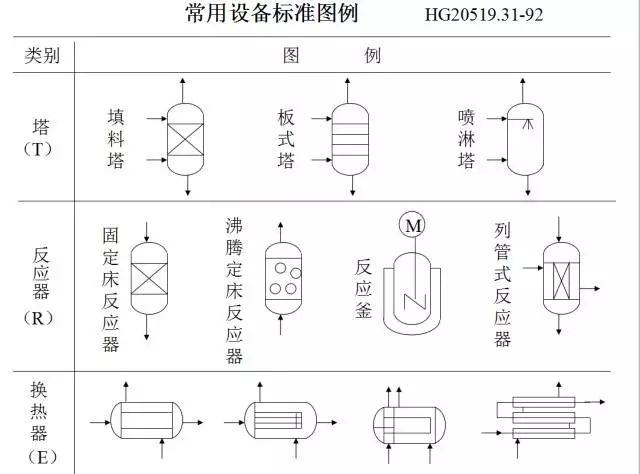 常用设备标准图例 HG20519.31-92

| 类别 | 图 例 |
|---|---|
| 塔（T） | 填料塔 板式塔 喷淋塔 |
| 反应器（R） | 固定床反应器 沸腾定床反应器 M 反应釜 列管式反应器 |
| 换热器（E） | |