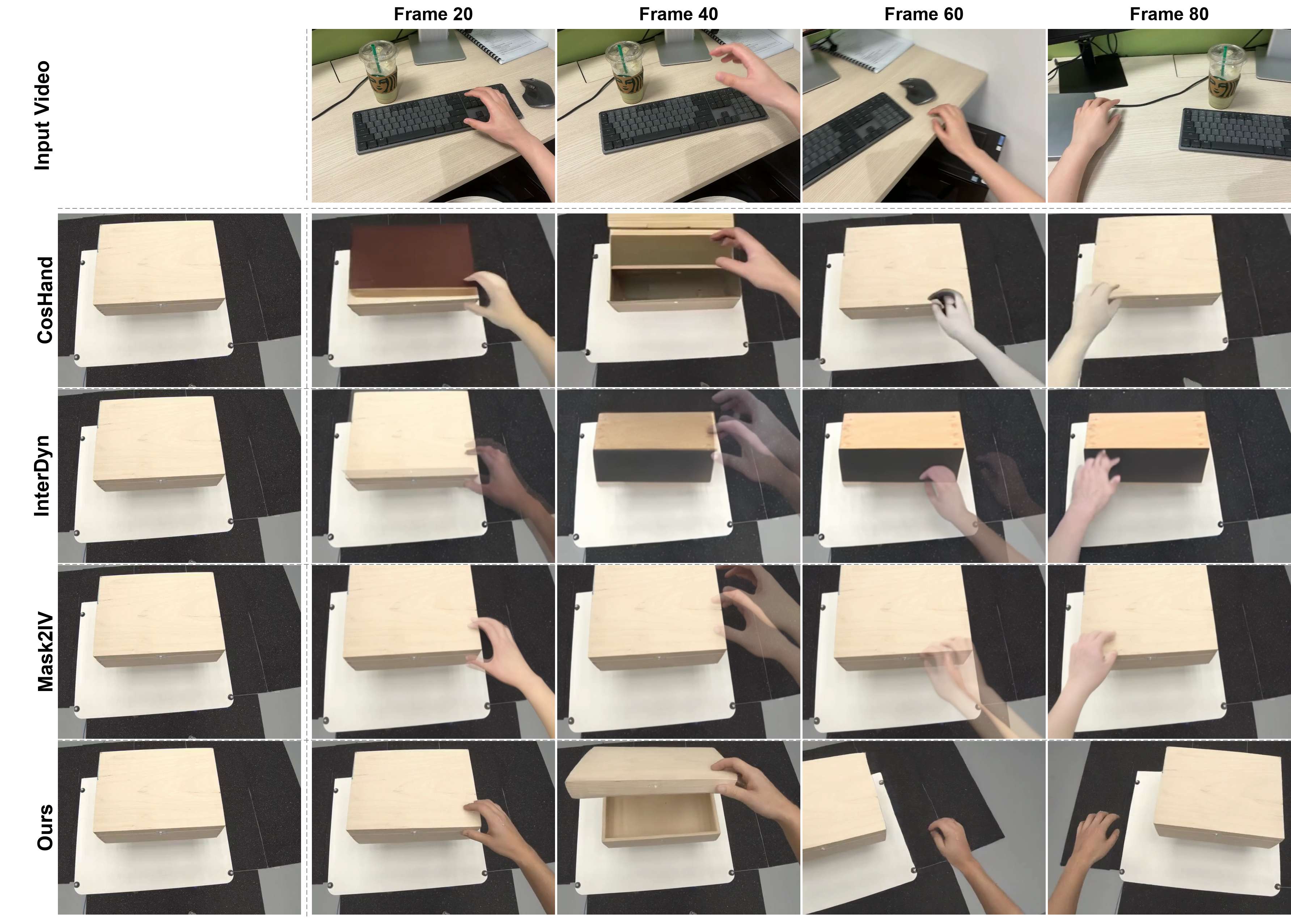 Frame 20
Frame 40
Frame 60
Frame 80

Input Video

CosHand

InterDyn

Mask2IV

Ours