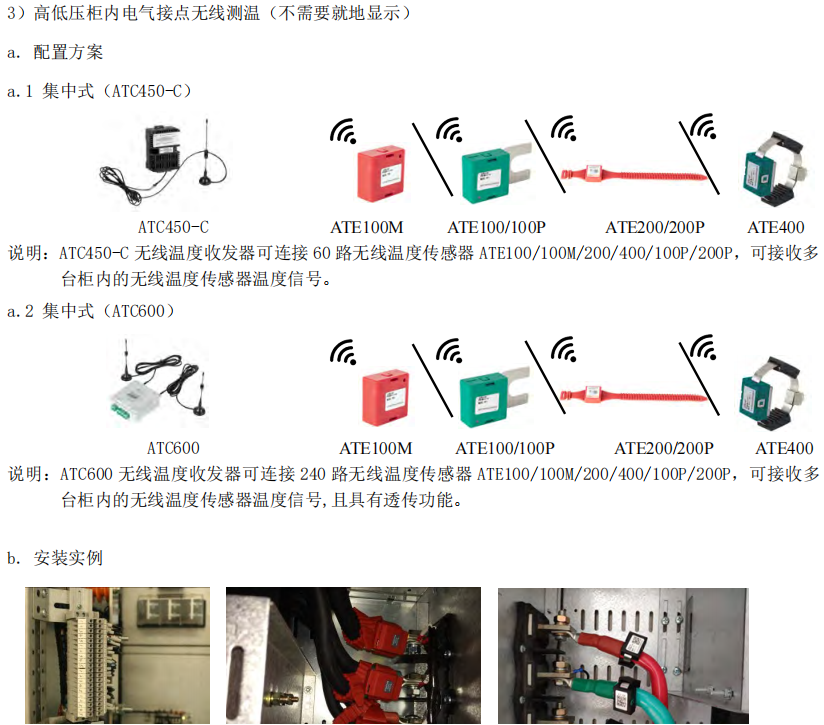 3）高低压柜内电气接点无线测温（不需要就地显示）

a. 配置方案

a.1 集中式（ATC450-C）

ATC450-C

ATE100M

ATE100/100P

ATE200/200P

ATE400

说明：ATC450-C 无线温度收发器可连接 60 路无线温度传感器 ATE100/100M/200/400/100P/200P，可接收多台柜内的无线温度传感器温度信号。

a.2 集中式（ATC600）

ATC600

ATE100M

ATE100/100P

ATE200/200P

ATE400

说明：ATC600 无线温度收发器可连接 240 路无线温度传感器 ATE100/100M/200/400/100P/200P，可接收多台柜内的无线温度传感器温度信号，且具有透传功能。

b. 安装实例