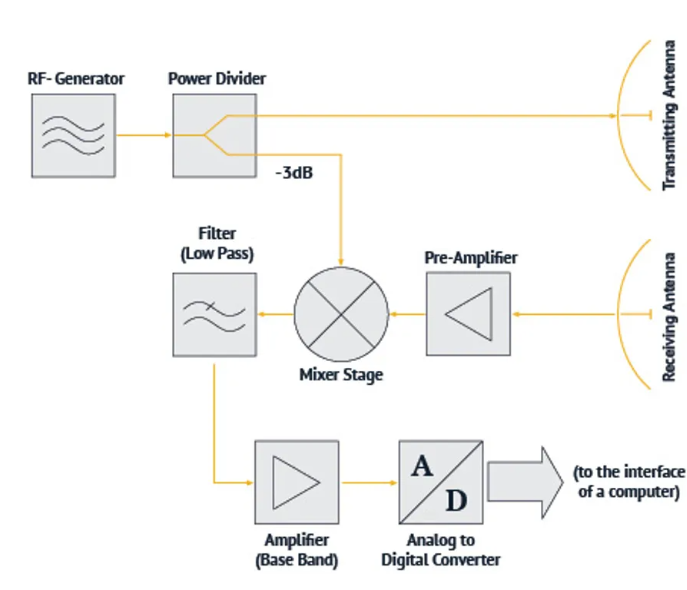 RF- Generator

Power Divider

Transmitting Antenna

-3dB

Filter (Low Pass)

Pre-Amplifier

Receiving Antenna

Mixer Stage

A

D

(to the interface of a computer)

Amplifier (Base Band)

Analog to Digital Converter