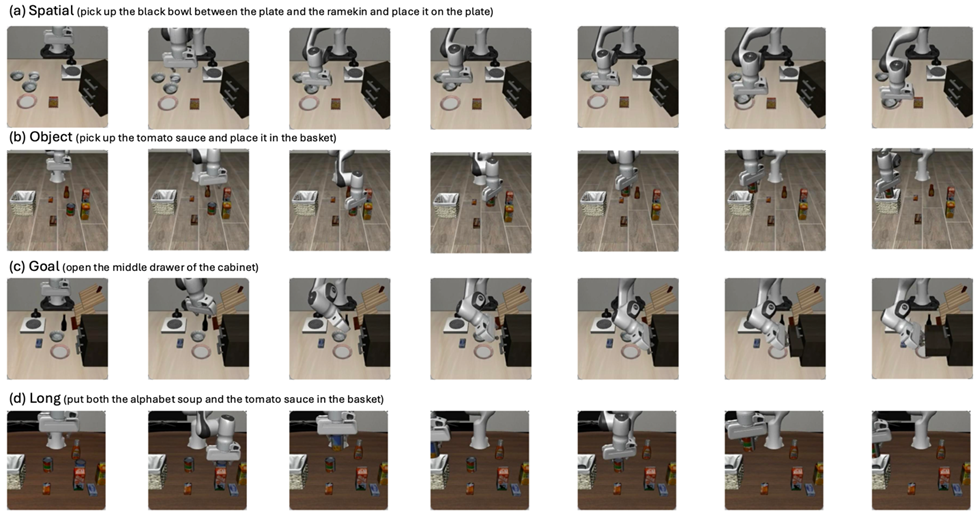 (a) Spatial (pick up the black bowl between the plate and the ramekin and place it on the plate)

(b) Object (pick up the tomato sauce and place it in the basket)

(c) Goal (open the middle drawer of the cabinet)

(d) Long (put both the alphabet soup and the tomato sauce in the basket)