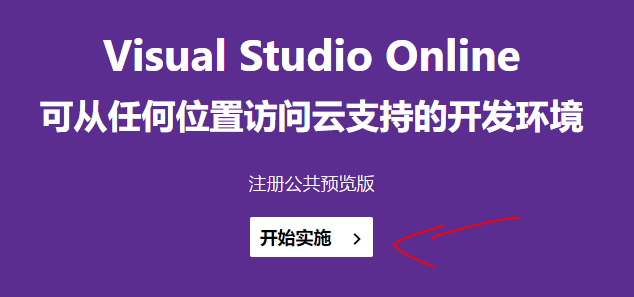 Visual Studio Online
可从任何位置访问云支持的开发环境

注册公共预览版

开始实施 >