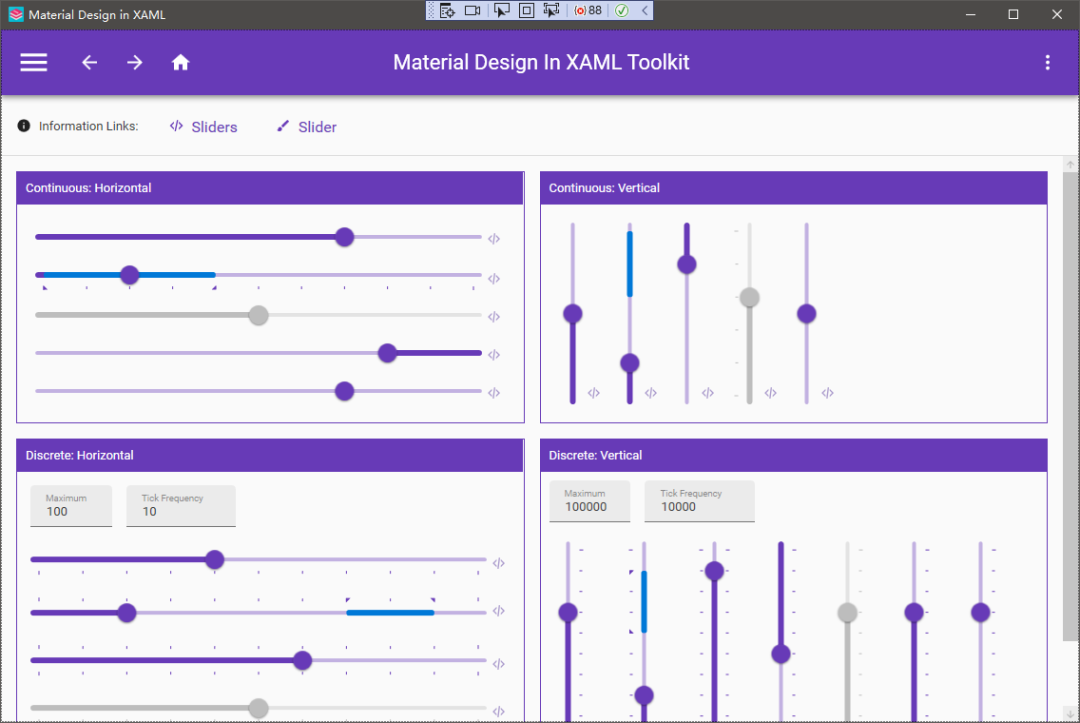 Material Design in XAML

88

Material Design In XAML Toolkit

Information Links: Sliders Slider

Continuous: Horizontal

Continuous: Vertical

Discrete: Horizontal

Maximum
100

Tick Frequency
10

Discrete: Vertical

Maximum
100000

Tick Frequency
10000