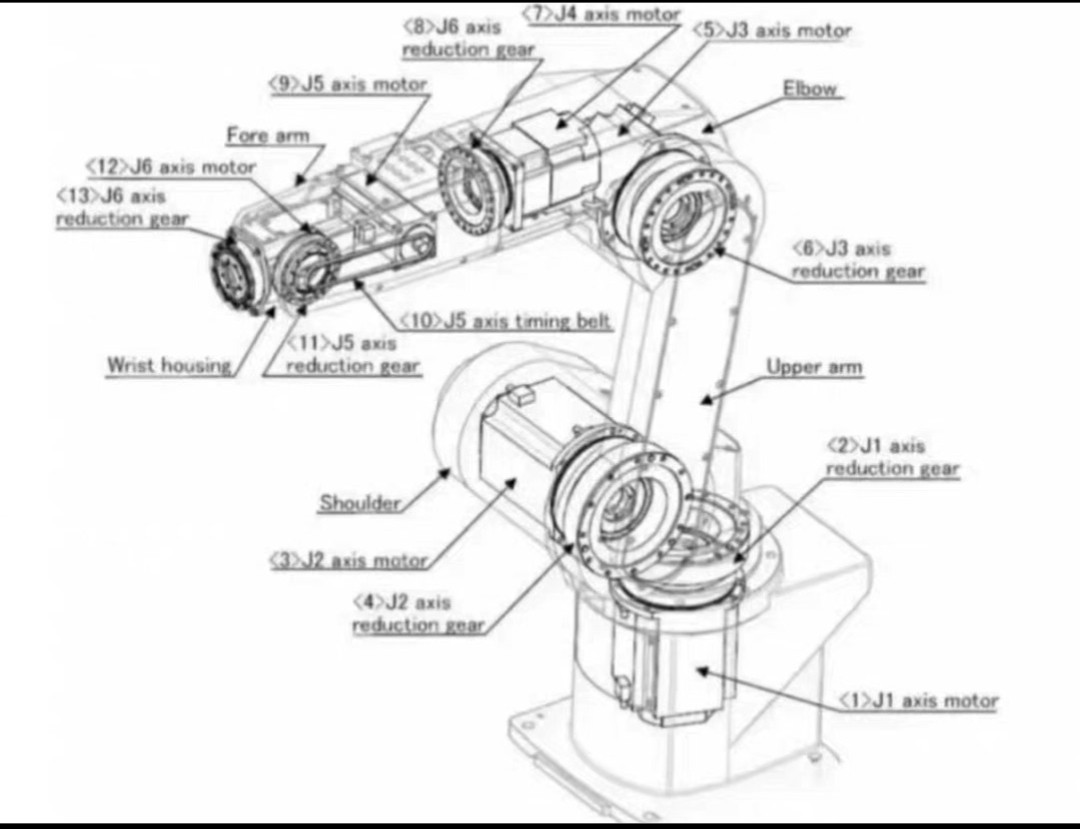 <7>J4 axis motor
<8>J6 axis reduction gear
<5>J3 axis motor
<9>J5 axis motor
Elbow
Fore arm
<12>J6 axis motor
<13>J6 axis reduction gear
<6>J3 axis reduction gear
<10>J5 axis timing belt
<11>J5 axis reduction gear
Wrist housing
Upper arm
<2>J1 axis reduction gear
Shoulder
<3>J2 axis motor
<4>J2 axis reduction gear
<1>J1 axis motor