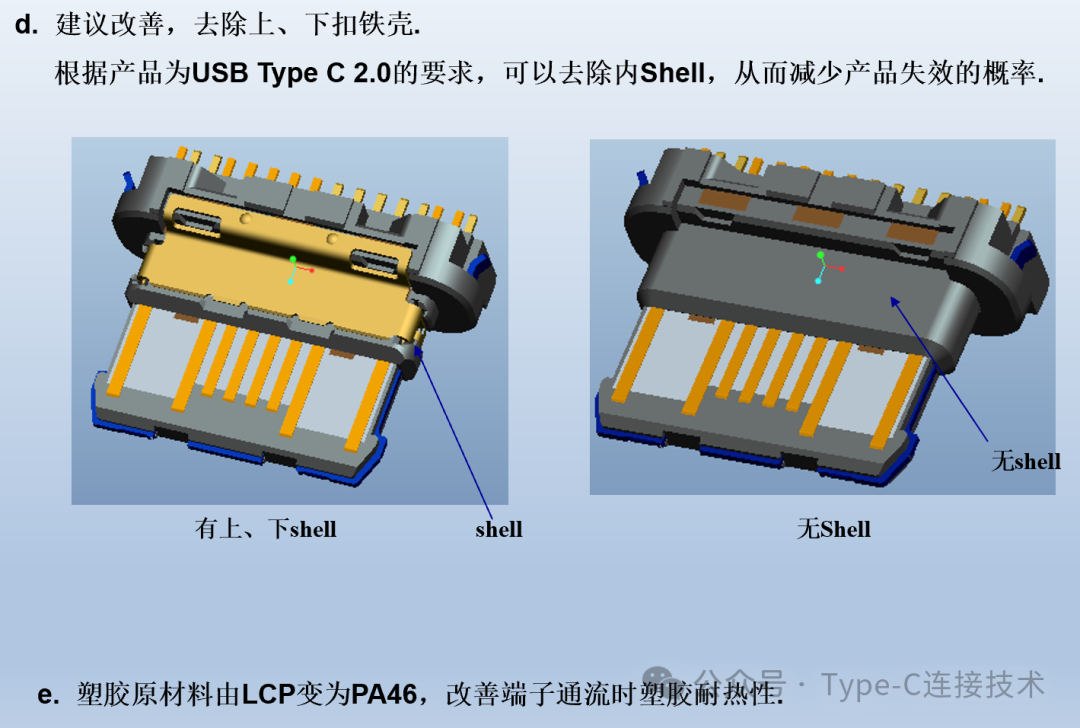 d. 建议改善，去除上、下扣铁壳.

根据产品为USB Type C 2.0的要求，可以去除内Shell，从而减少产品失效的概率.

有上、下shell

shell

无shell

无Shell

e. 塑胶原材料由LCP变为PA46，改善端子通流时塑胶耐热性.

公众号 · Type-C连接技术