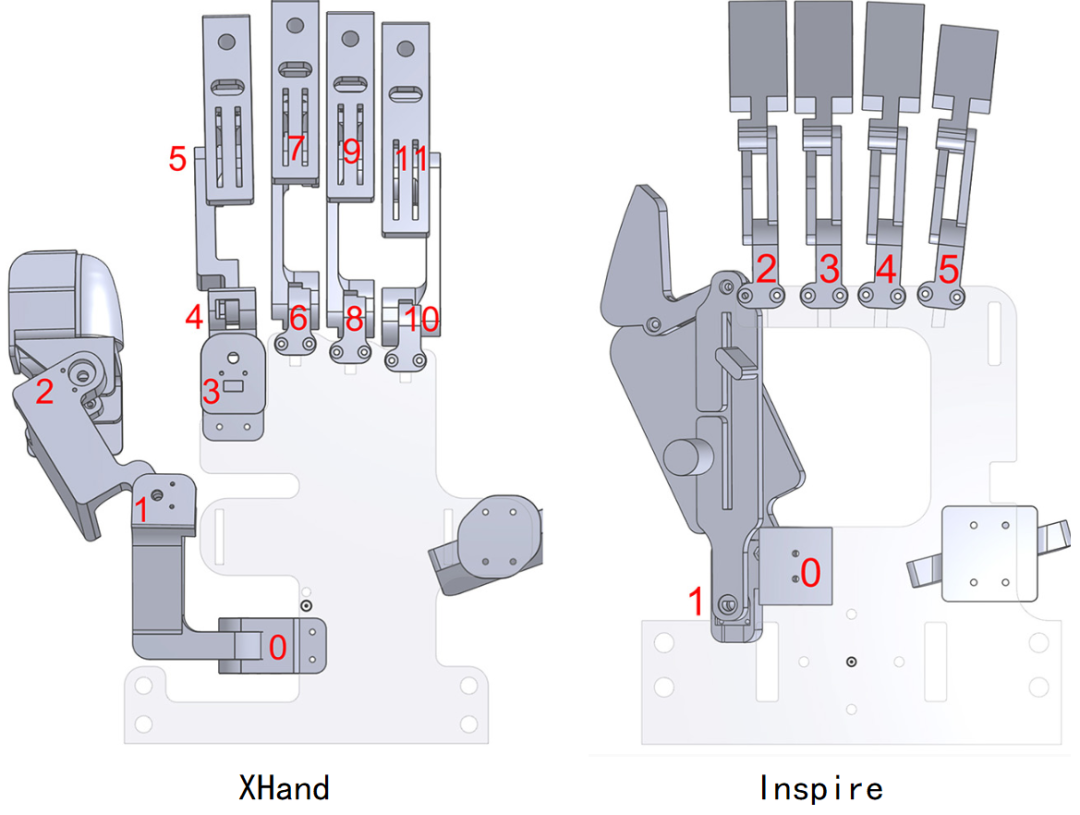 5
7
9
11
4
6
8
10
2
3
1
0

XHand

2
3
4
5
0
1

Inspire