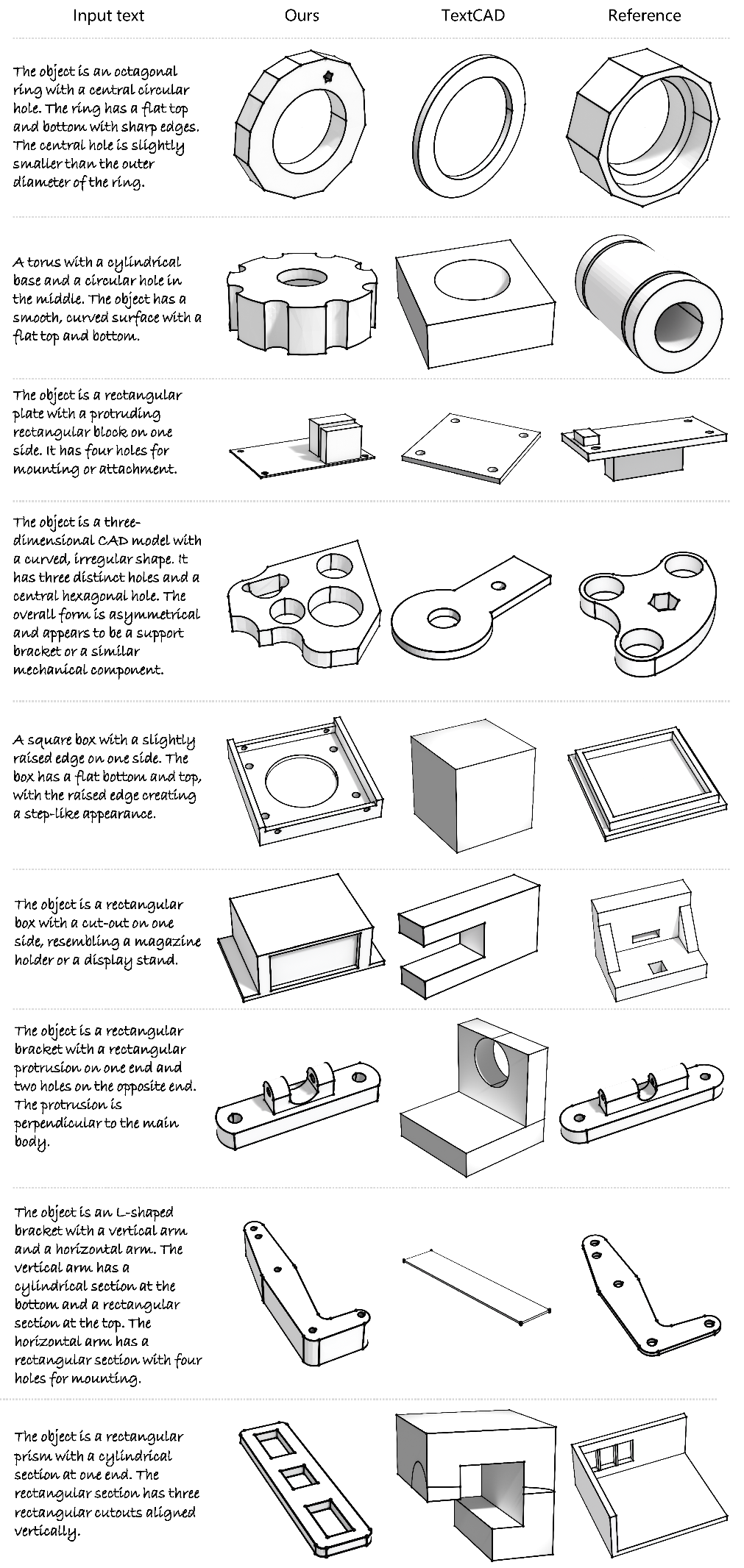 Input text

Ours

TextCAD

Reference

The object is an octagonal ring with a central circular hole. The ring has a flat top and bottom with sharp edges. The central hole is slightly smaller than the outer diameter of the ring.

A torus with a cylindrical base and a circular hole in the middle. The object has a smooth, curved surface with a flat top and bottom.

The object is a rectangular plate with a protruding rectangular block on one side. It has four holes for mounting or attachment.

The object is a three-dimensional CAD model with a curved, irregular shape. It has three distinct holes and a central hexagonal hole. The overall form is asymmetrical and appears to be a support bracket or a similar mechanical component.

A square box with a slightly raised edge on one side. The box has a flat bottom and top, with the raised edge creating a step-like appearance.

The object is a rectangular box with a cut-out on one side, resembling a magazine holder or a display stand.

The object is a rectangular bracket with a rectangular protrusion on one end and two holes on the opposite end. The protrusion is perpendicular to the main body.

The object is an L-shaped bracket with a vertical arm and a horizontal arm. The vertical arm has a cylindrical section at the bottom and a rectangular section at the top. The horizontal arm has a rectangular section with four holes for mounting.

The object is a rectangular prism with a cylindrical section at one end. The rectangular section has three rectangular cutouts aligned vertically.