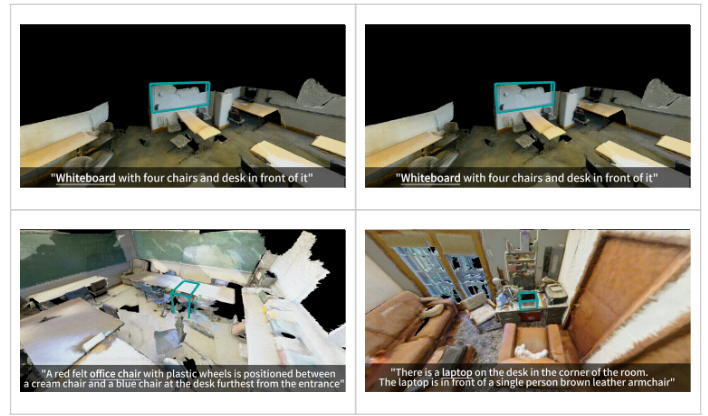 "Whiteboard with four chairs and desk in front of it"

"Whiteboard with four chairs and desk in front of it"

"A red felt office chair with plastic wheels is positioned between a cream chair and a blue chair at the desk furthest from the entrance"

"There is a laptop on the desk in the corner of the room. The laptop is in front of a single person brown leather armchair"