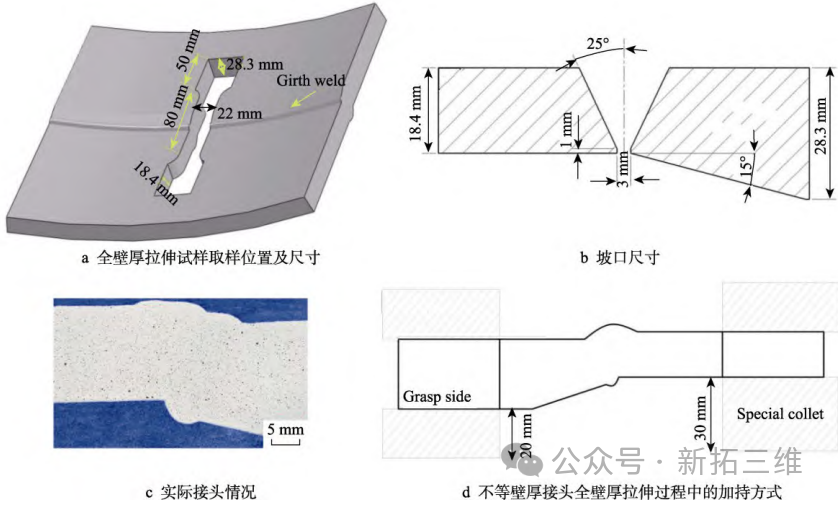 50 mm
28.3 mm
Girth weld
80 mm
22 mm
18.4 mm

a 全壁厚拉伸试样取样位置及尺寸

25°
18.4 mm
1 mm
3 mm
15°
28.3 mm

b 坡口尺寸

5 mm

c 实际接头情况

Grasp side
20 mm
30 mm
Special collet
公众号 · 新拓三维

d 不等壁厚接头全壁厚拉伸过程中的加持方式