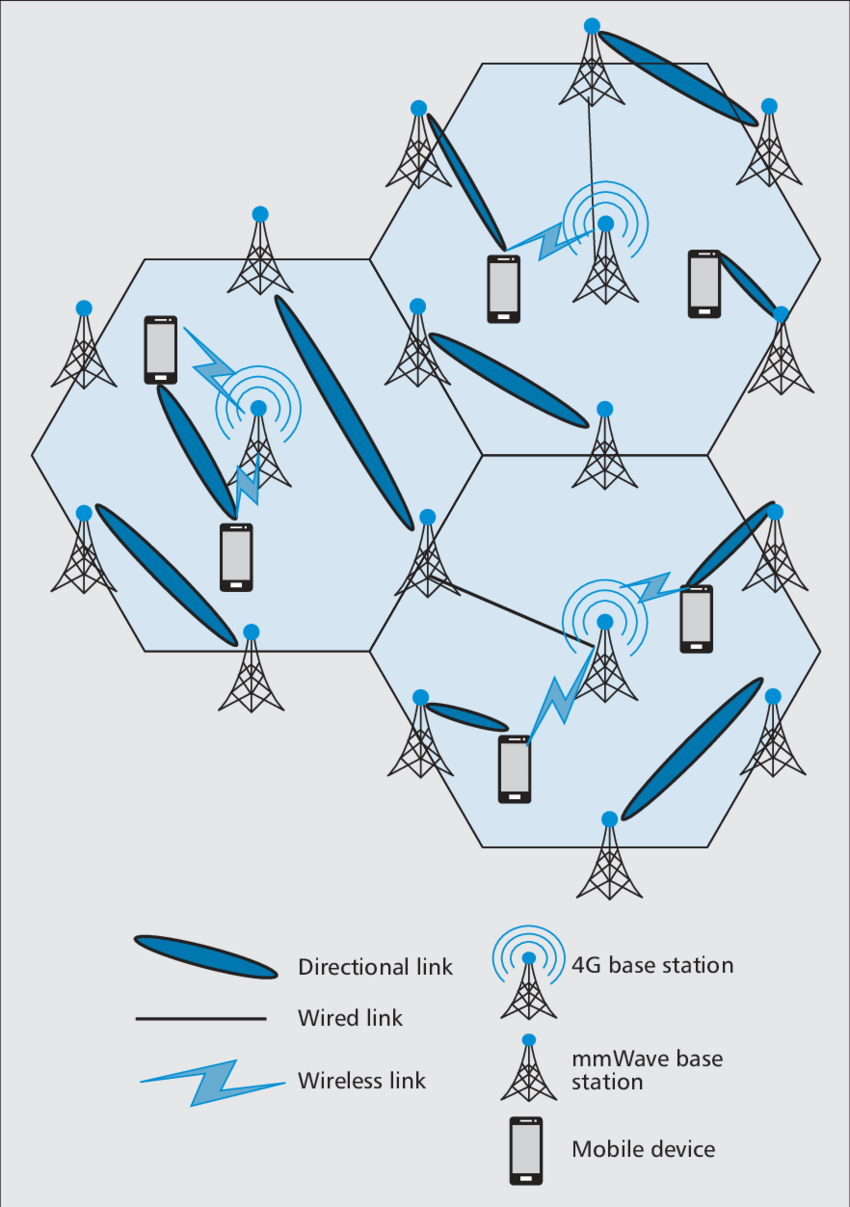 Directional link
Wired link
Wireless link
4G base station
mmWave base station
Mobile device