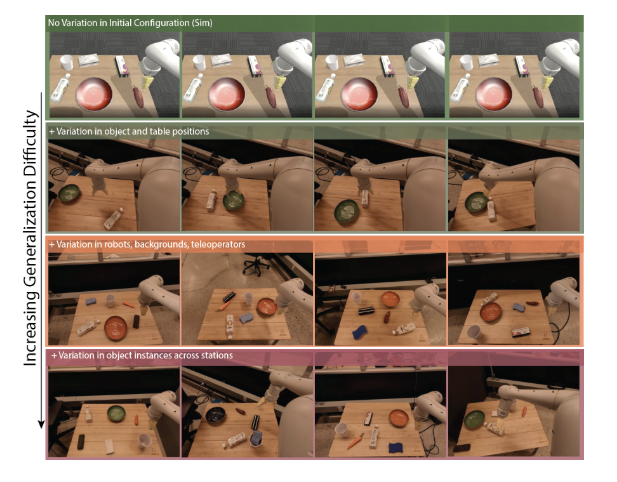 Increasing Generalization Difficulty

No Variation in Initial Configuration (Sim)

+ Variation in object and table positions

+ Variation in robots, backgrounds, teleoperators

+ Variation in object instances across stations